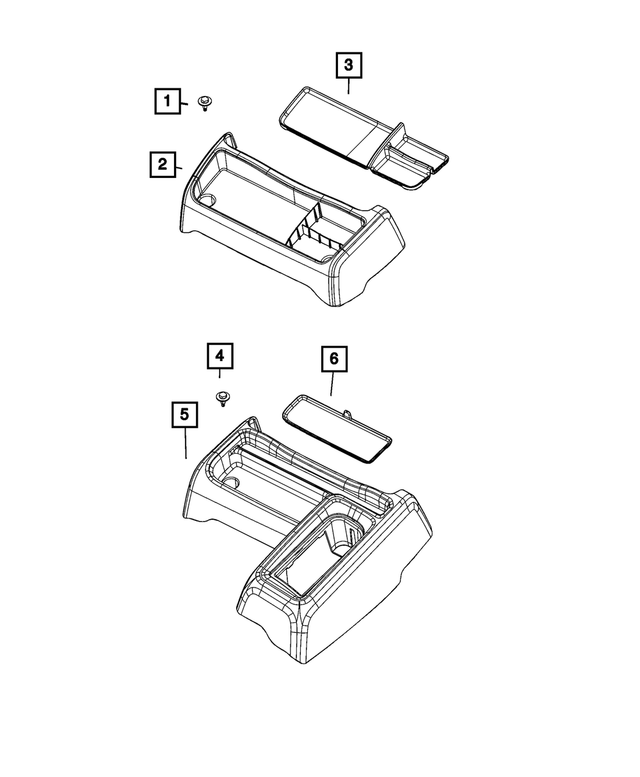 3
1
2
4
6
5