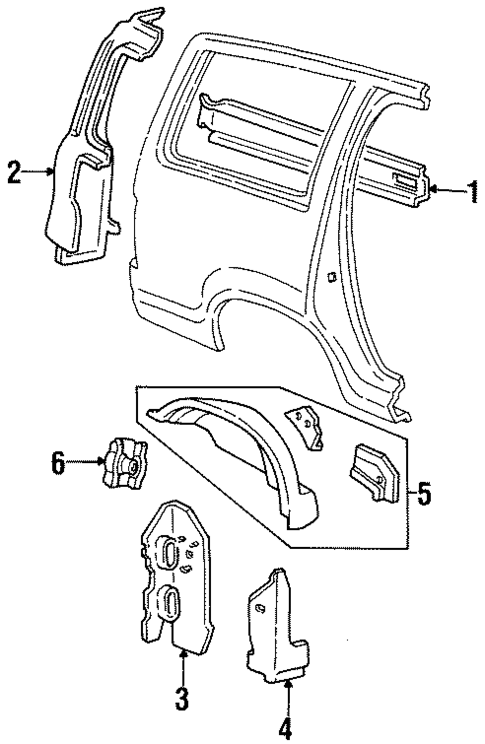 2
1
6
5
3
4