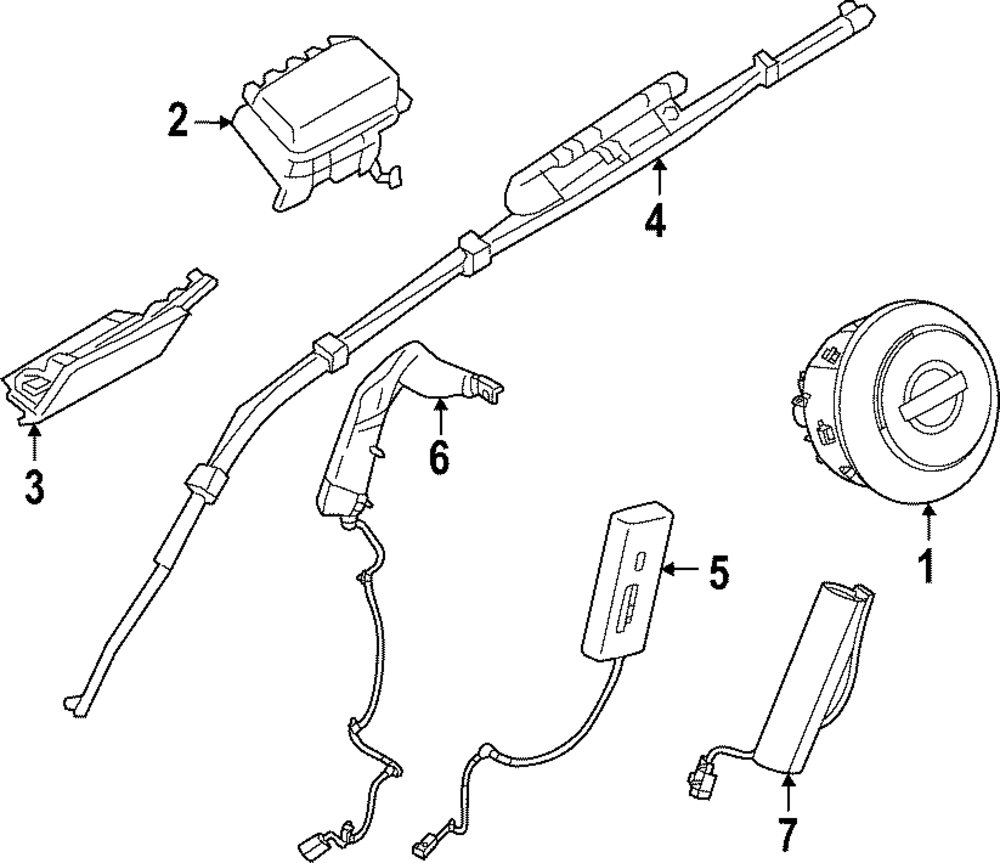 2
4
3
6
1
5
7