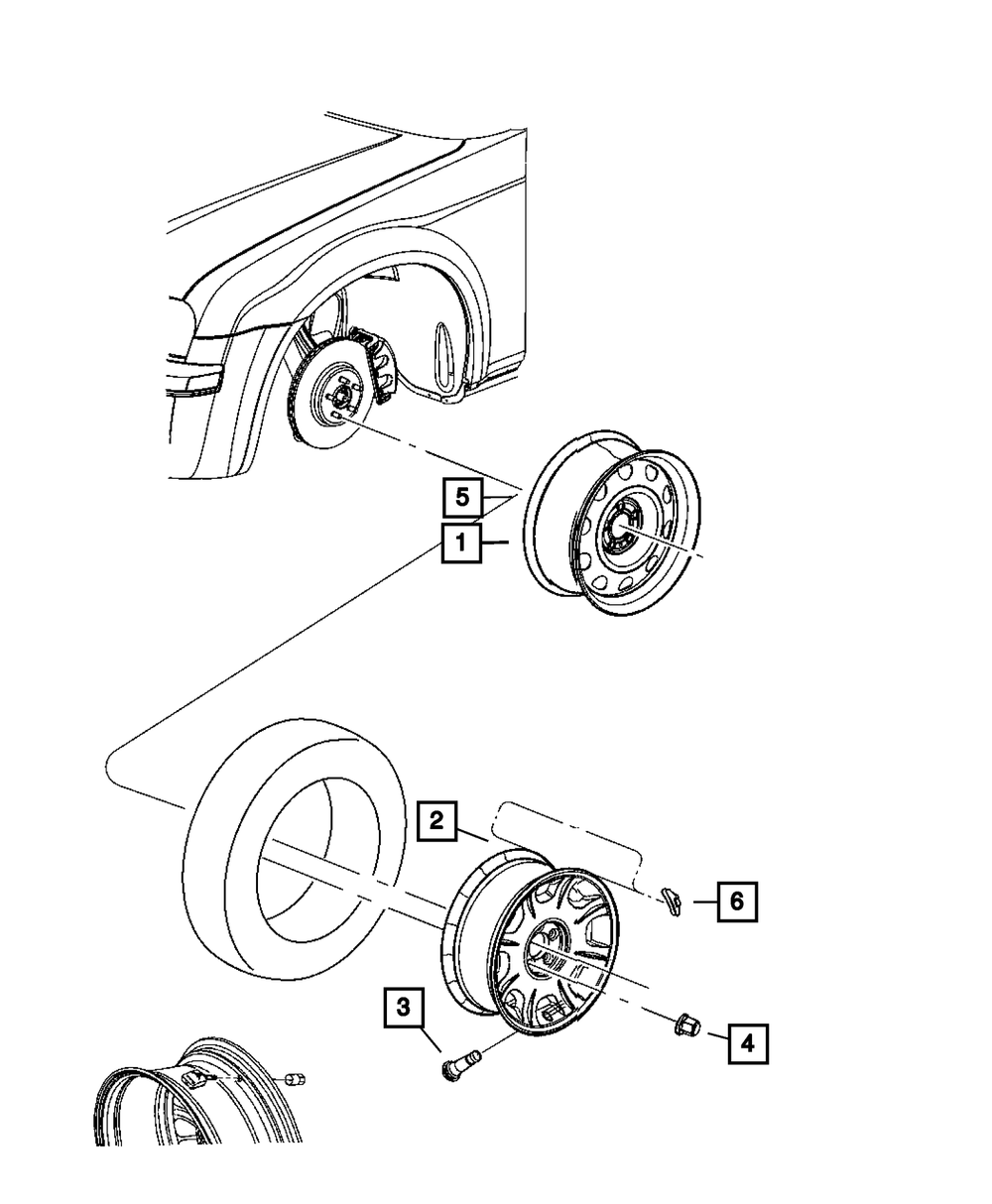 5
1
2
6
3
4