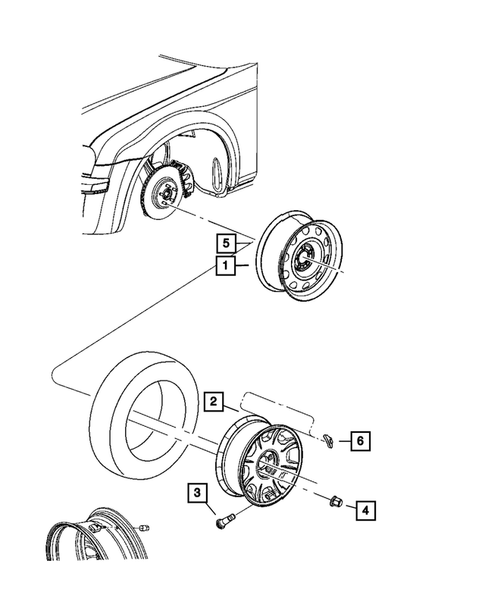 5
1
2
6
3
4