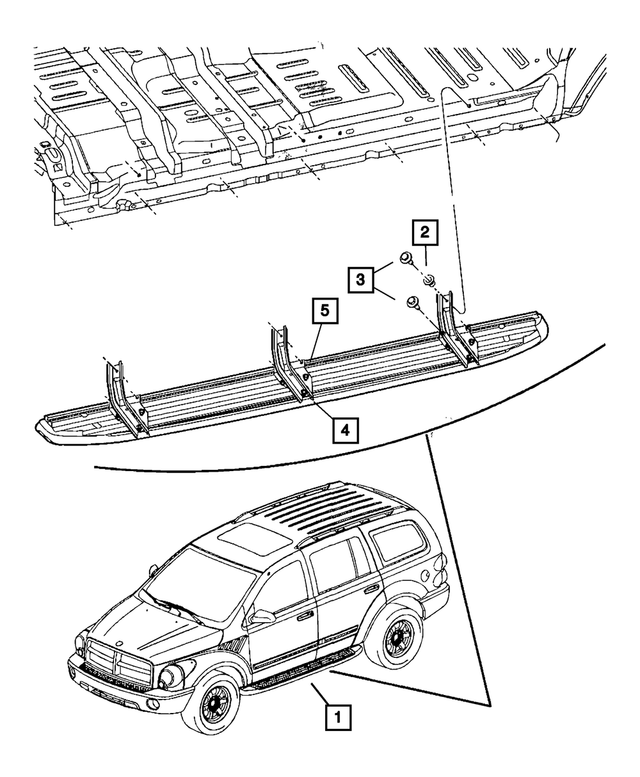 2
3
5
4
1