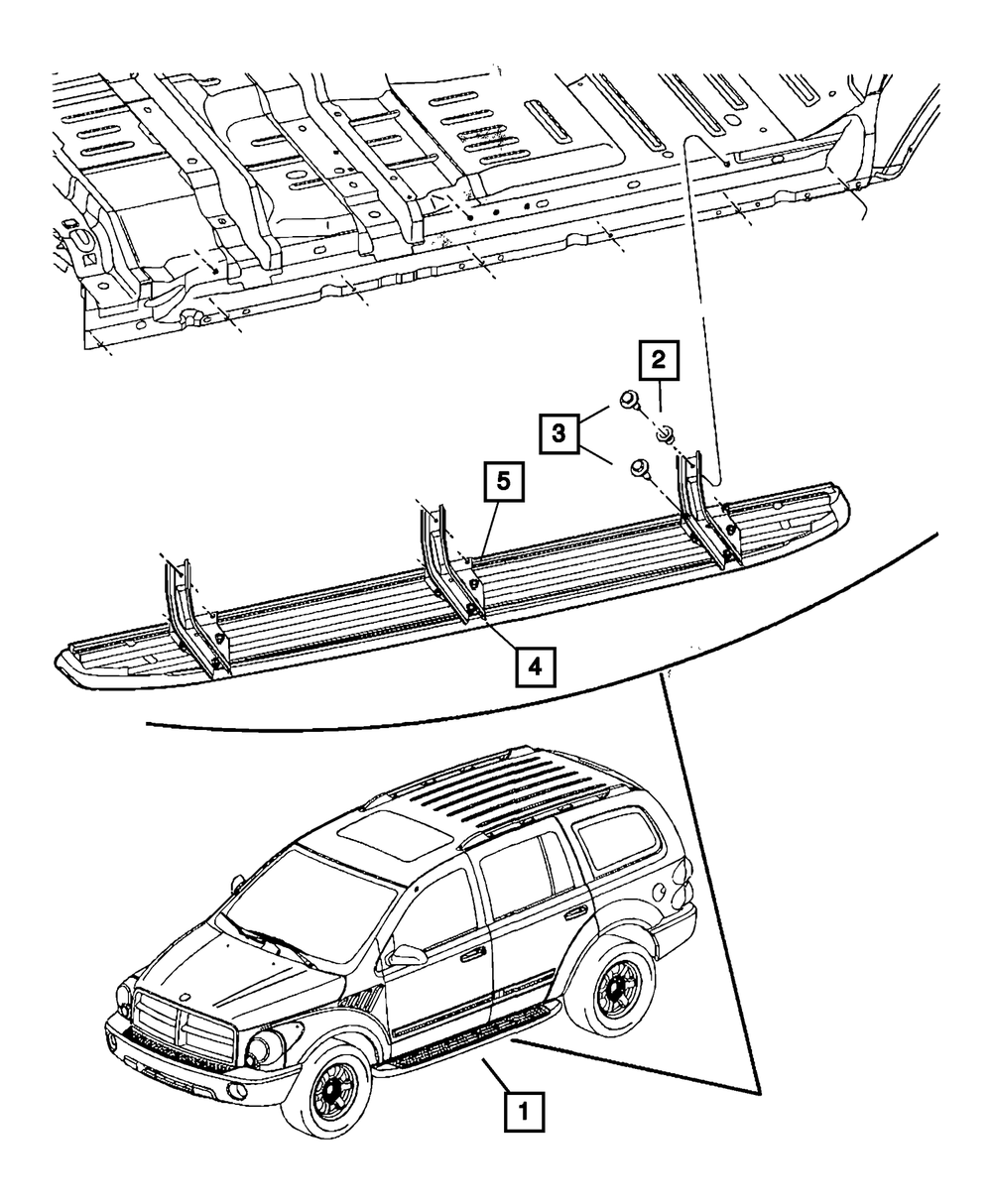 2
3
5
4
1