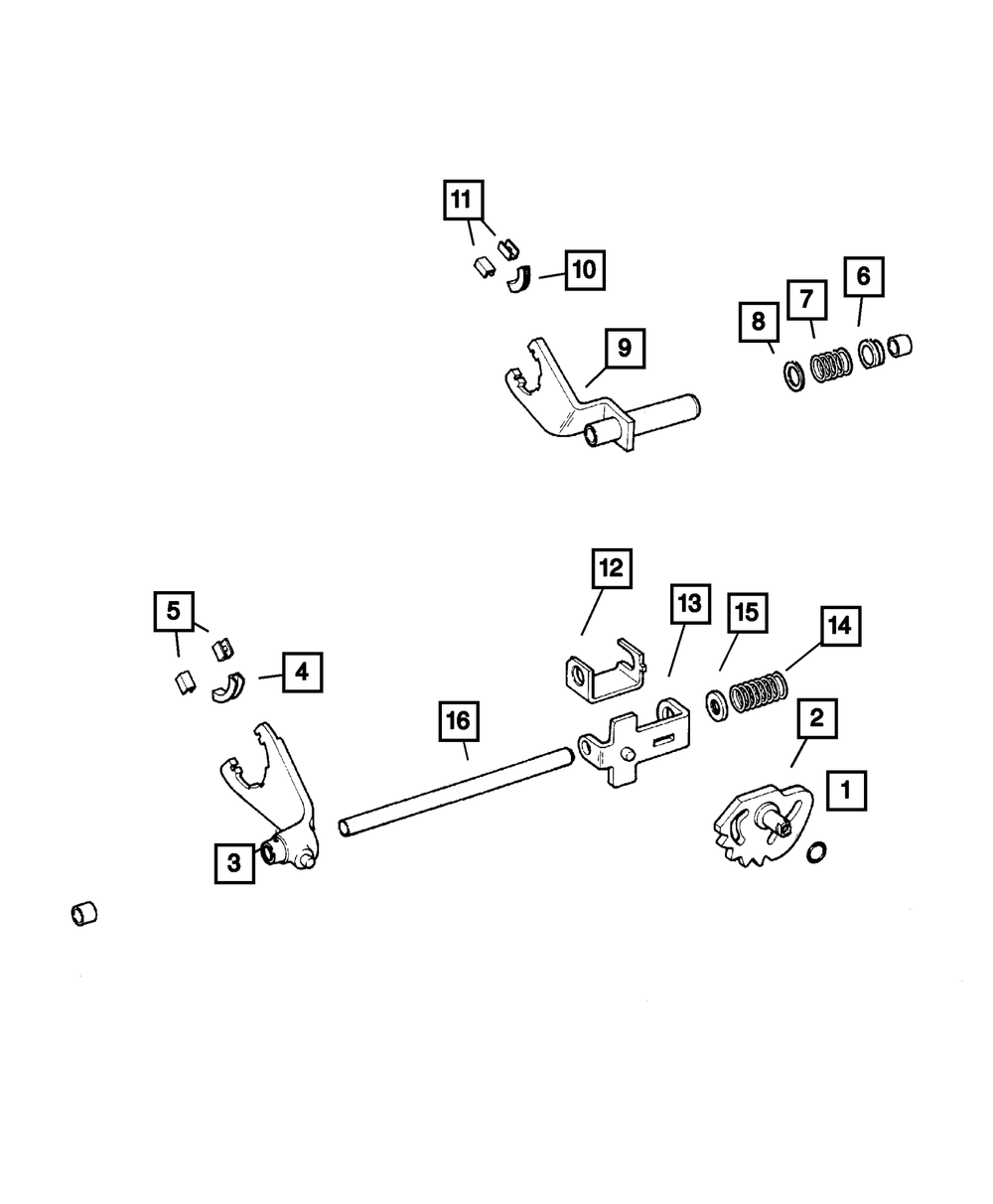 11
10
6
7
8
9
12
13
15
14
5
4
16
2
1
3