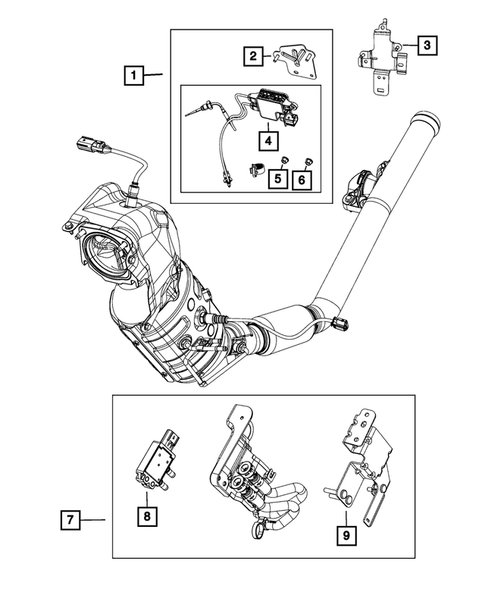 1
2
3
4
5
6
7
8
9