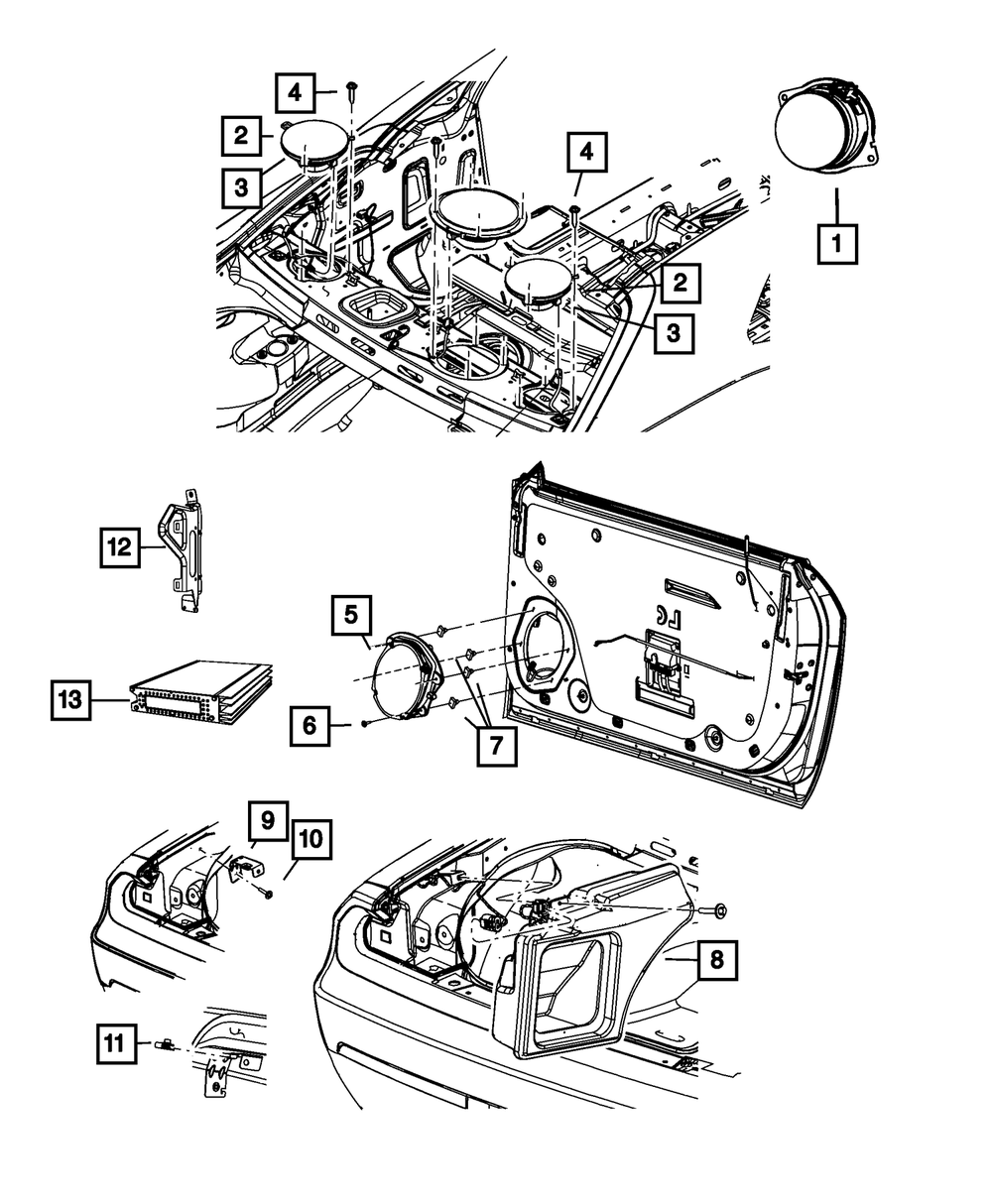 4
2
3
4
1
2
3
12
5
13
6
7
9
10
8
11