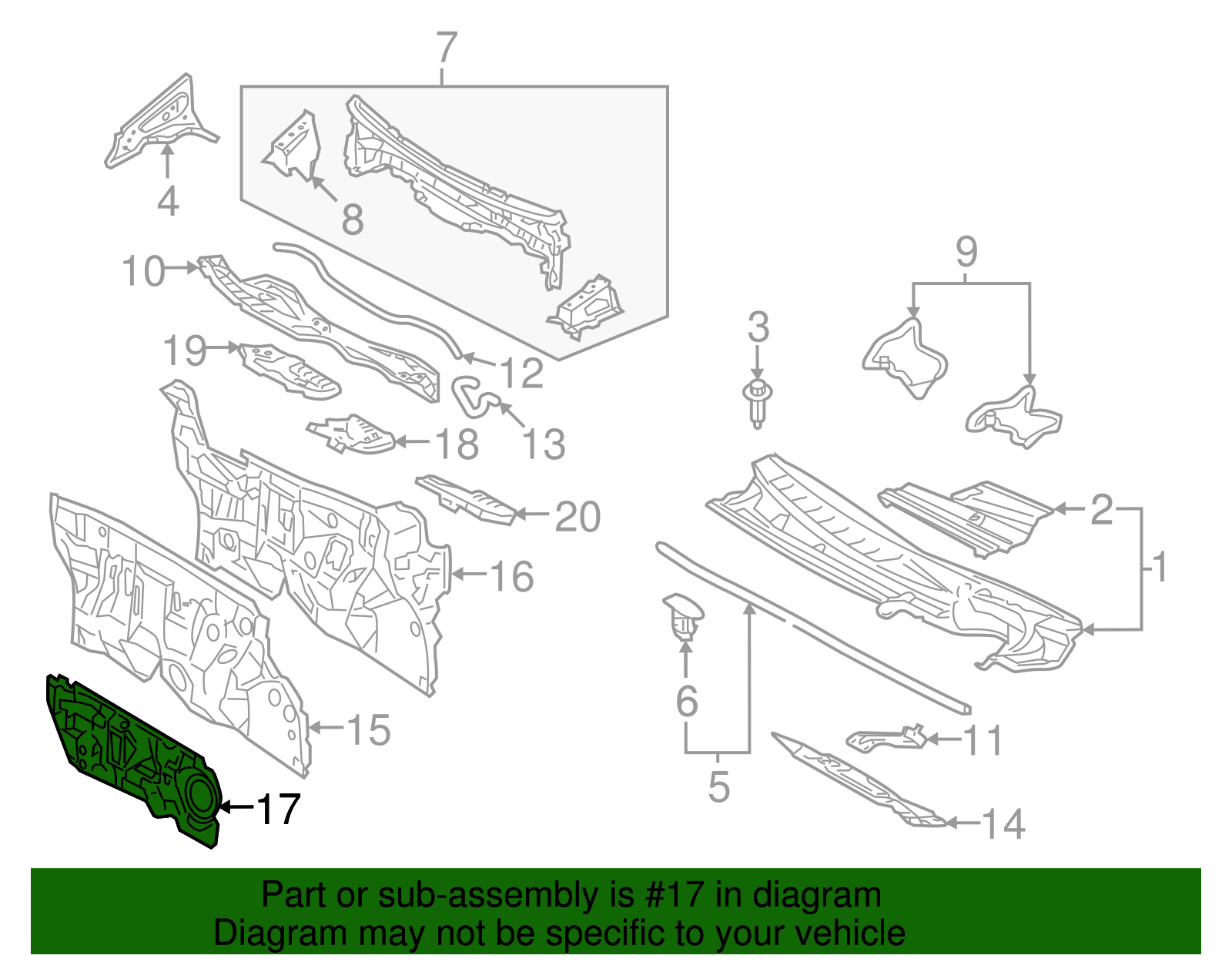 7
4
8
10
9
3
19
12
13
18
20
2
1
16
6
15
11
5
17
14

Part or sub-assembly is #17 in diagram
Diagram may not be specific to your vehicle