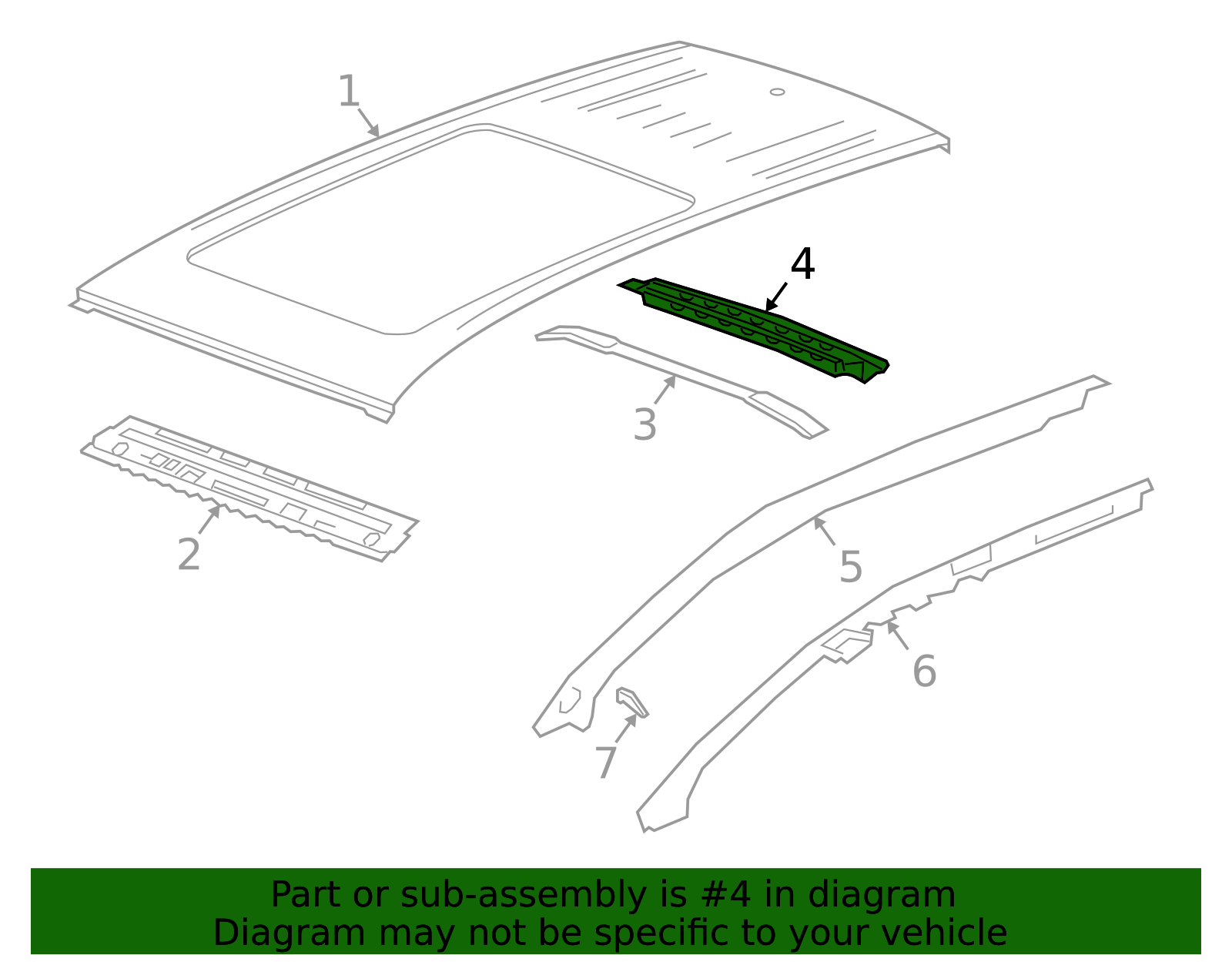 1
4
3
2
5
6
7

Part or sub-assembly is #4 in diagram
Diagram may not be specific to your vehicle