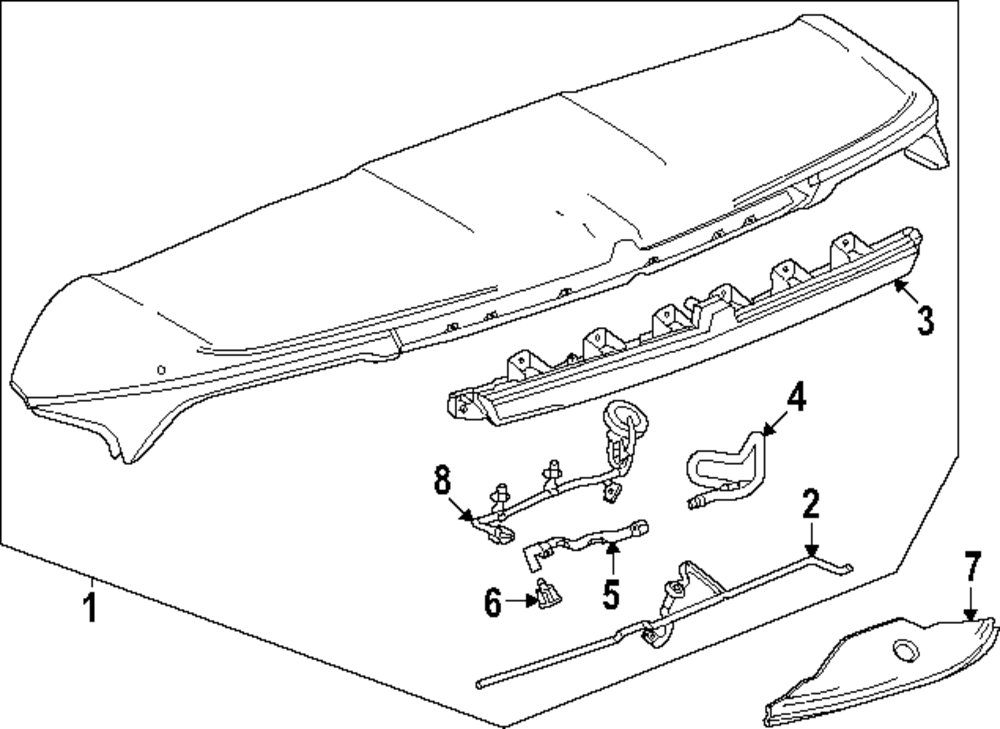 3
4
8
2
5
6
7
1