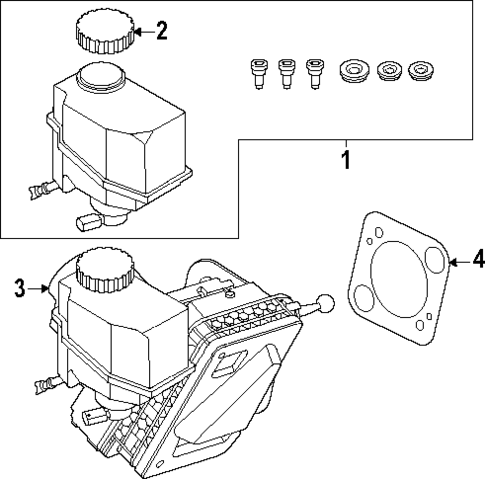 2
1
3
4