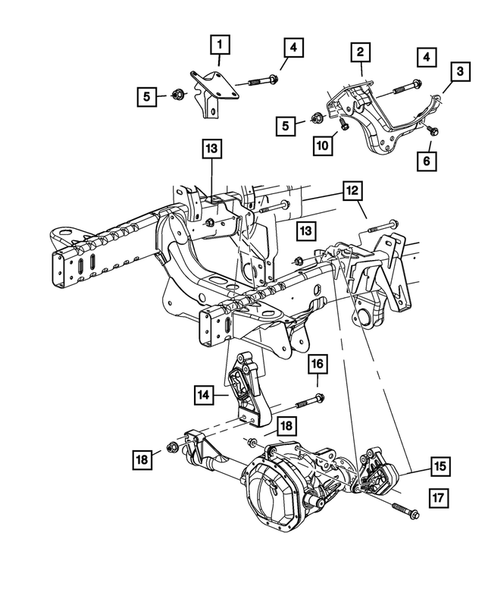 1
4
2
4
3
5
5
10
6
13
12
13
16
14
18
18
15
17