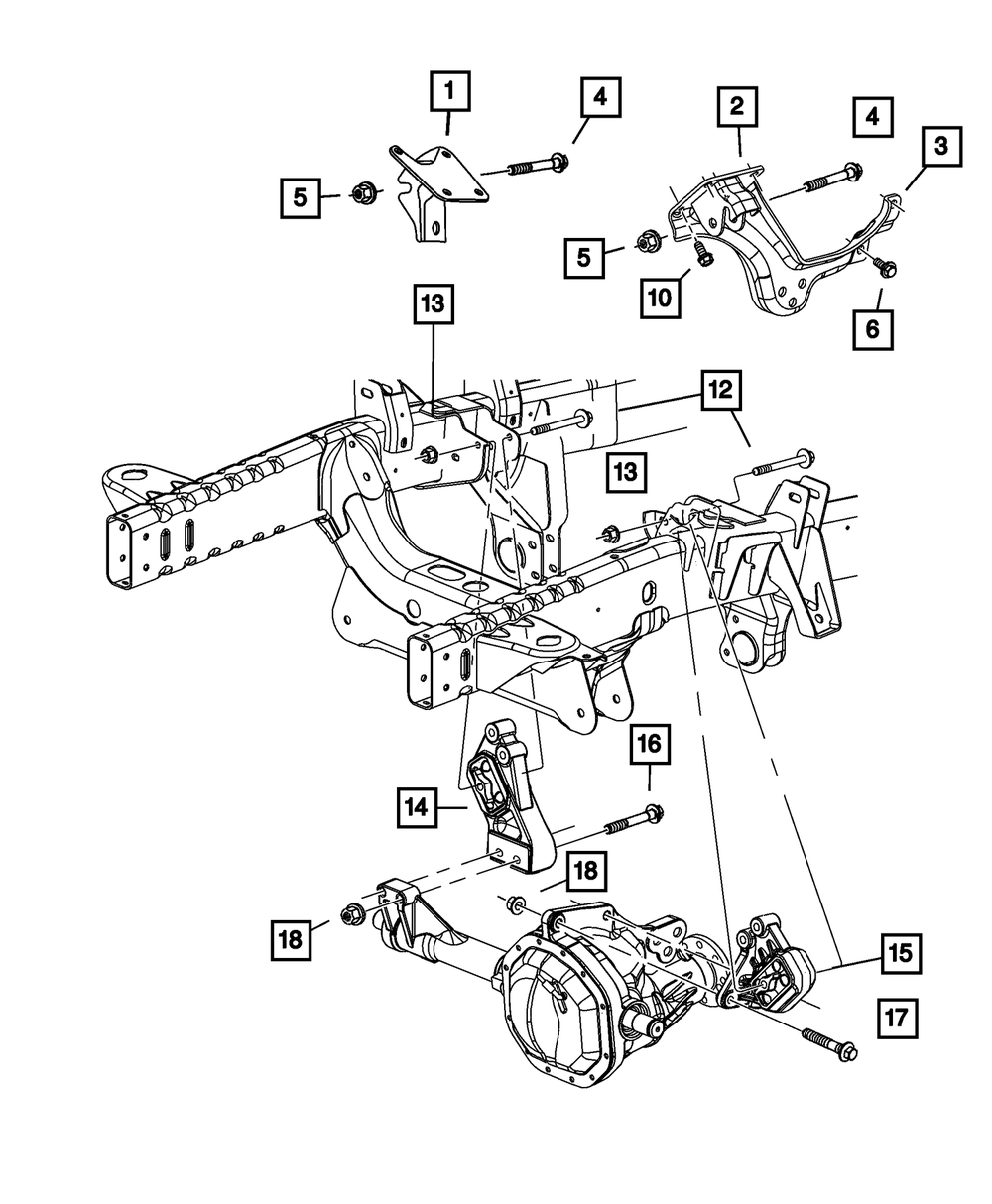 1
4
2
4
3
5
5
10
6
13
12
13
16
14
18
18
15
17