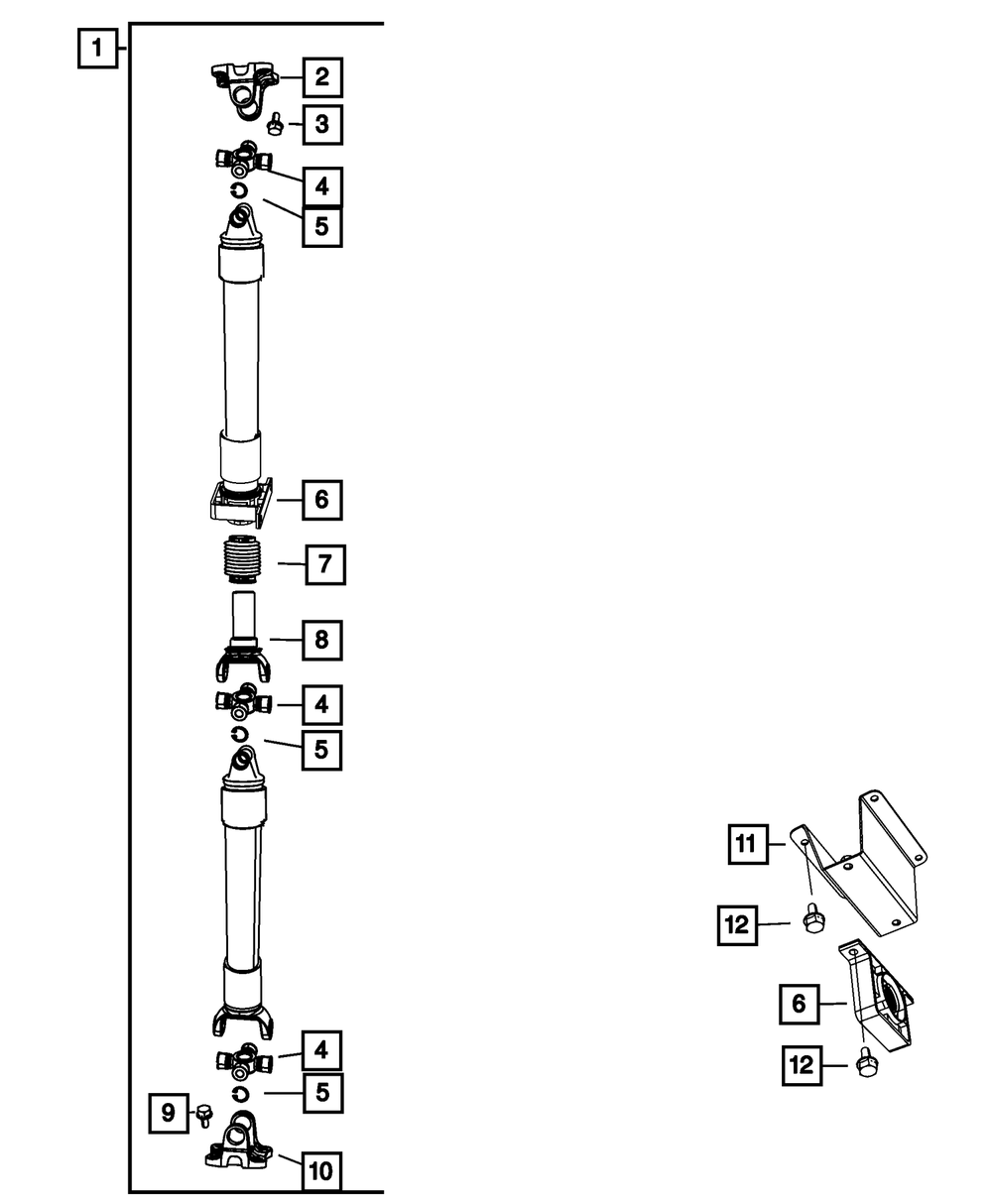 1
2
3
4
5
6
7
8
4
5
4
5
9
10
11
12
6
12