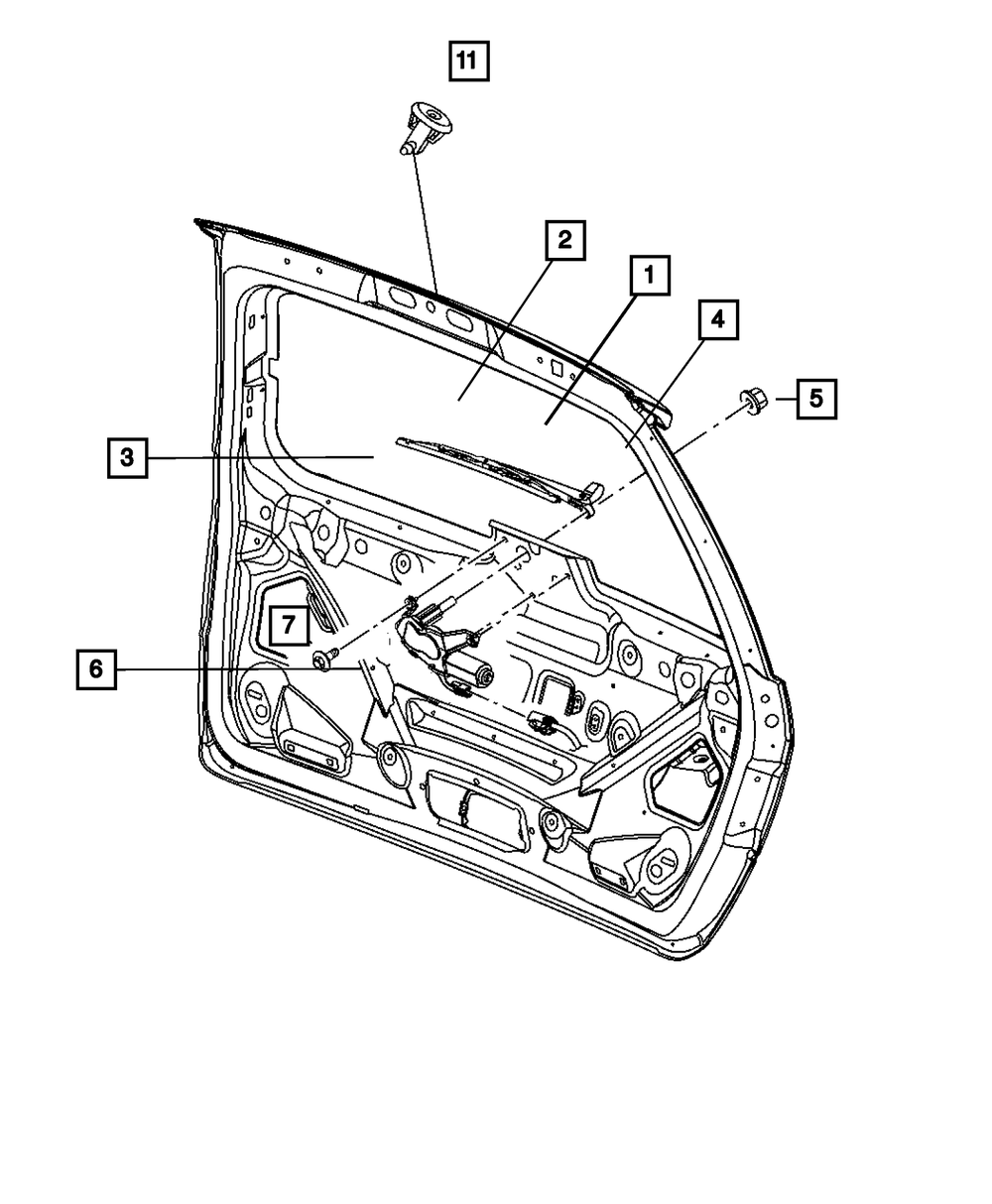 11
2
1
4
5
3
7
6