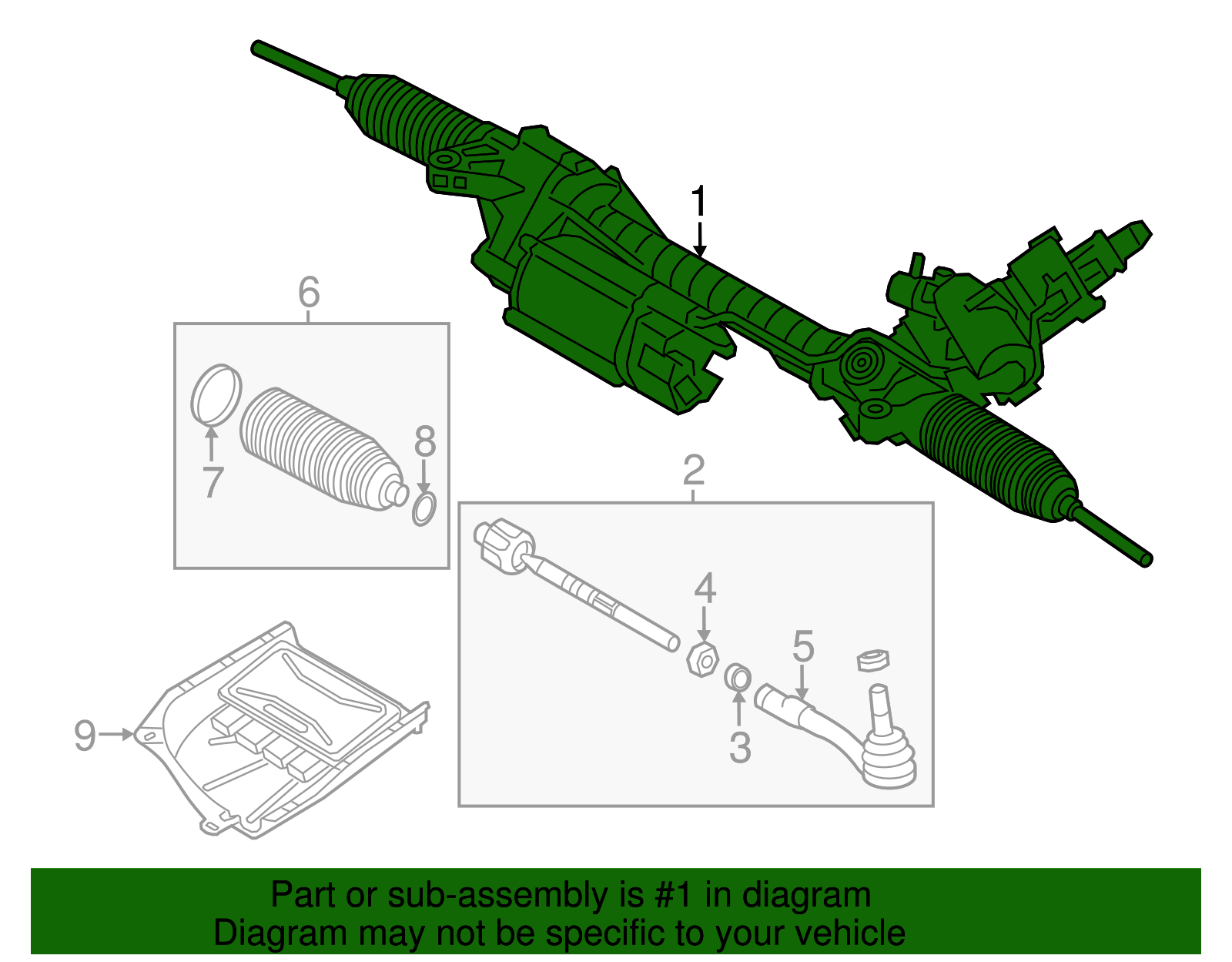 1

6

7

8

2

4

5

3

9

Part or sub-assembly is #1 in diagram
Diagram may not be specific to your vehicle