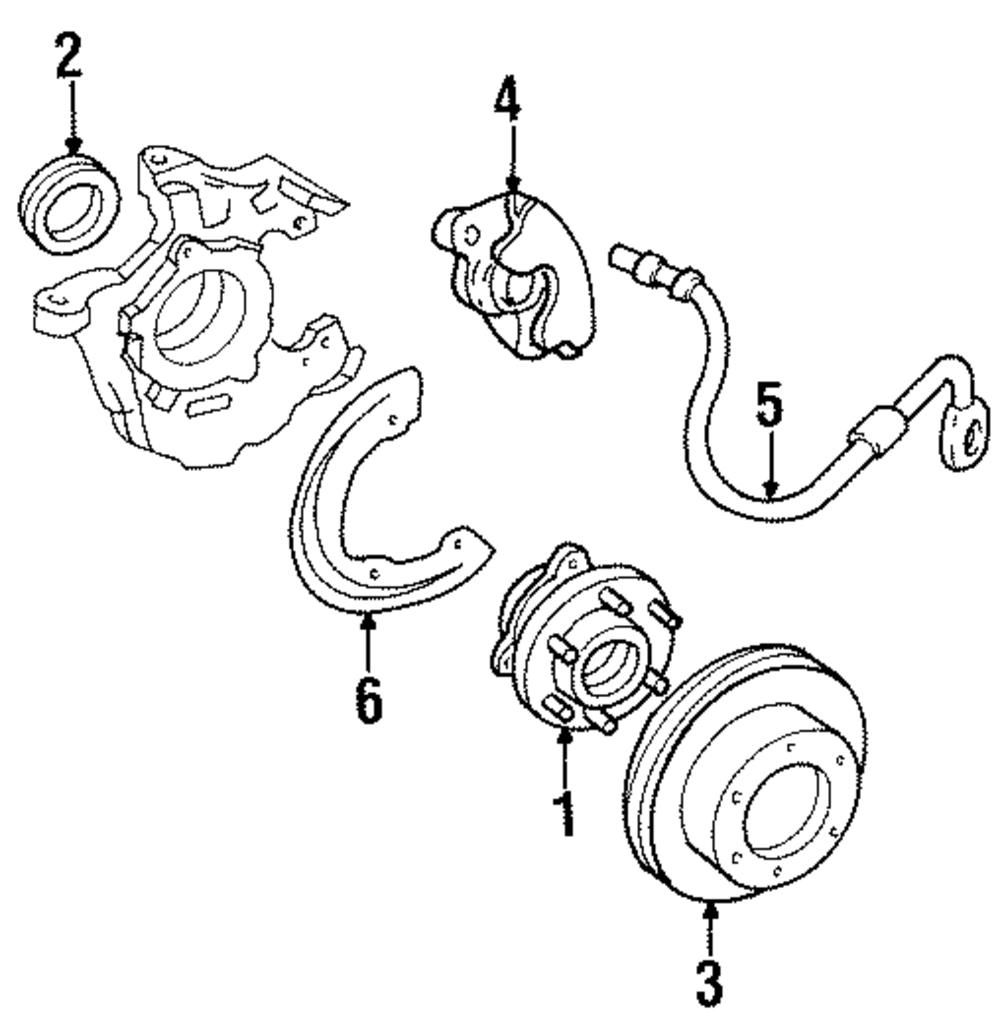 2
4
5
6
1
3