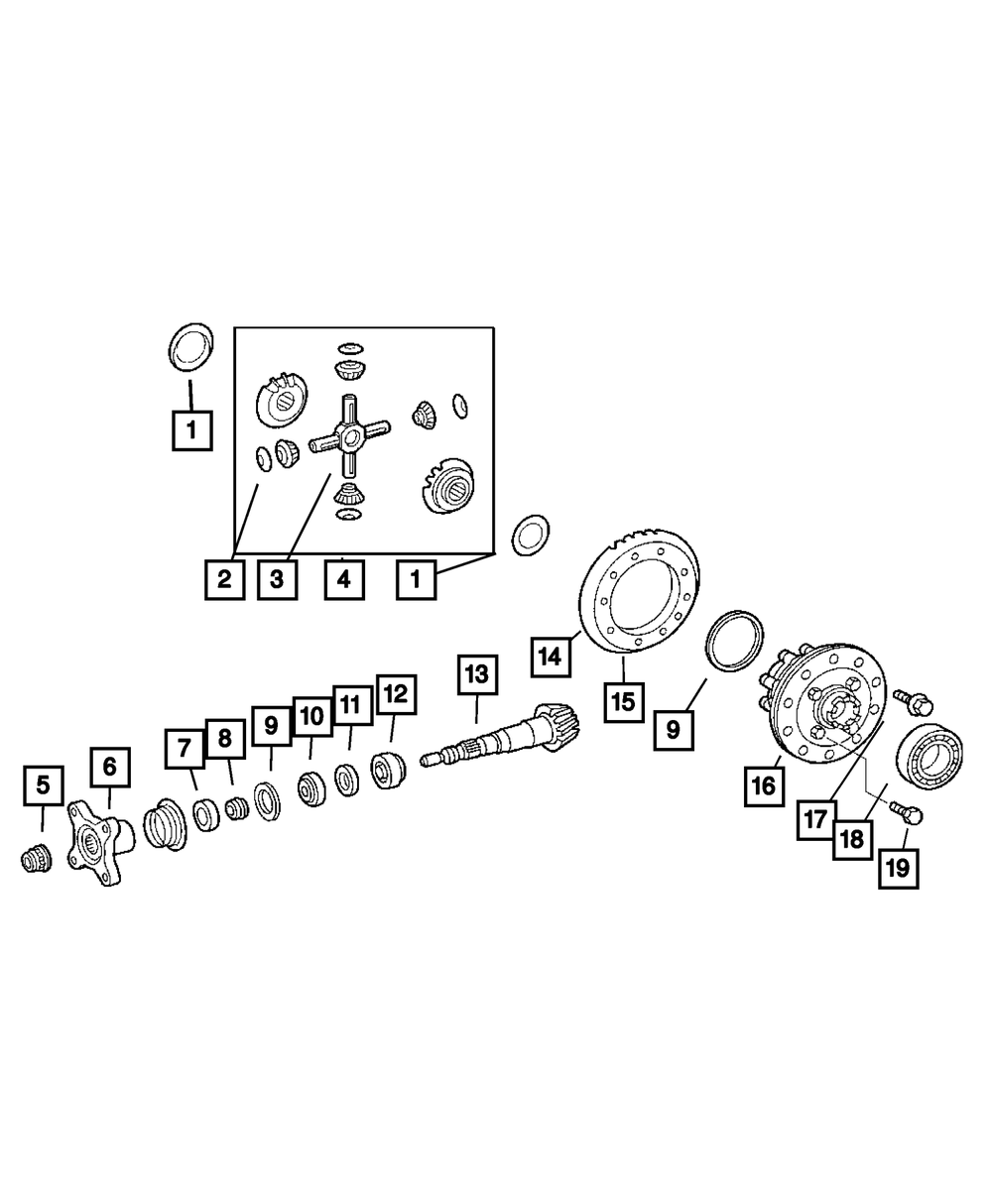 1
2
3
4
1
14
15
9
13
12
11
10
9
8
7
6
5
16
17
18
19