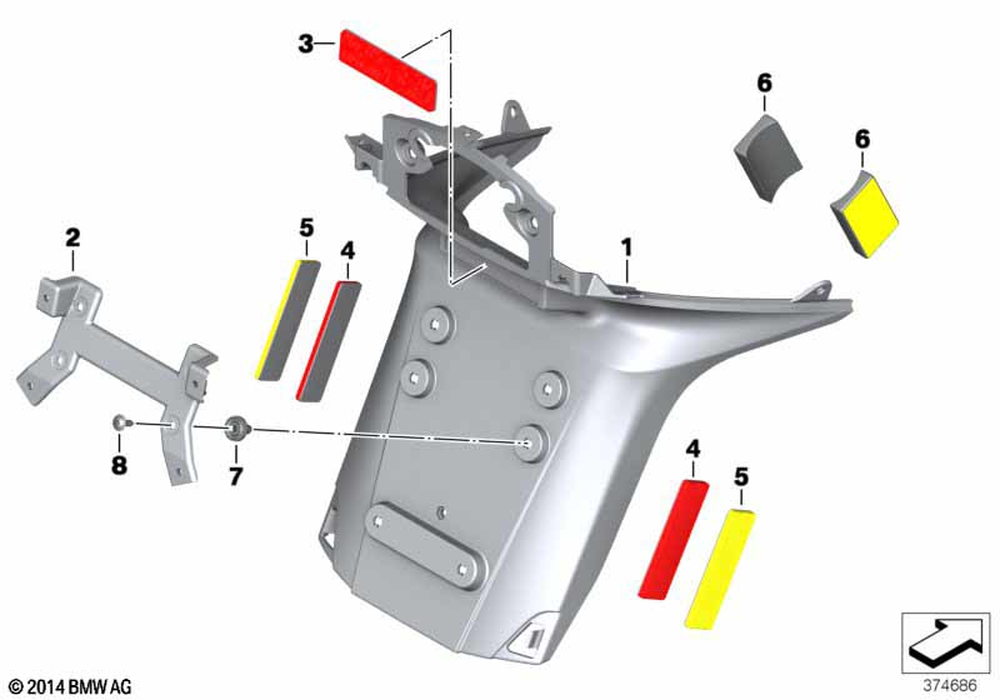 3
6
6
2
5
4
1
8
7
4
5
© 2014 BMW AG
374686