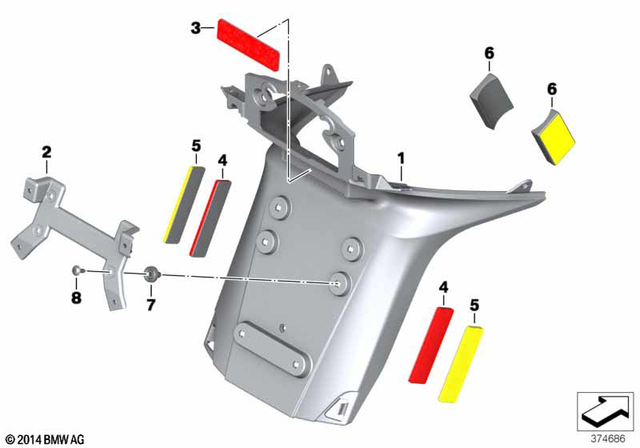 3

6

6

2

5

4

1

8

7

4

5

© 2014 BMW AG

374686