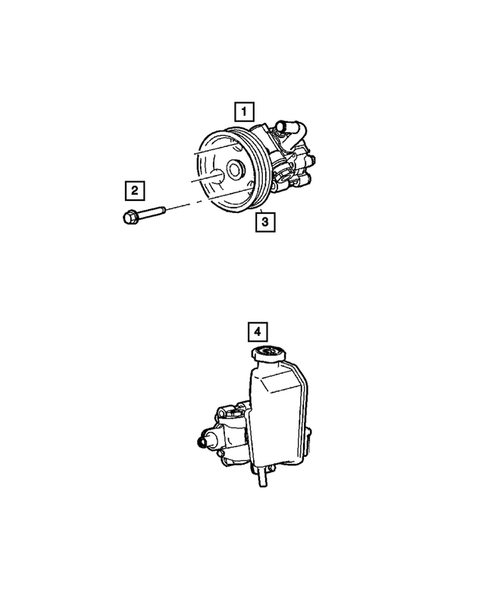 1

2

3

4