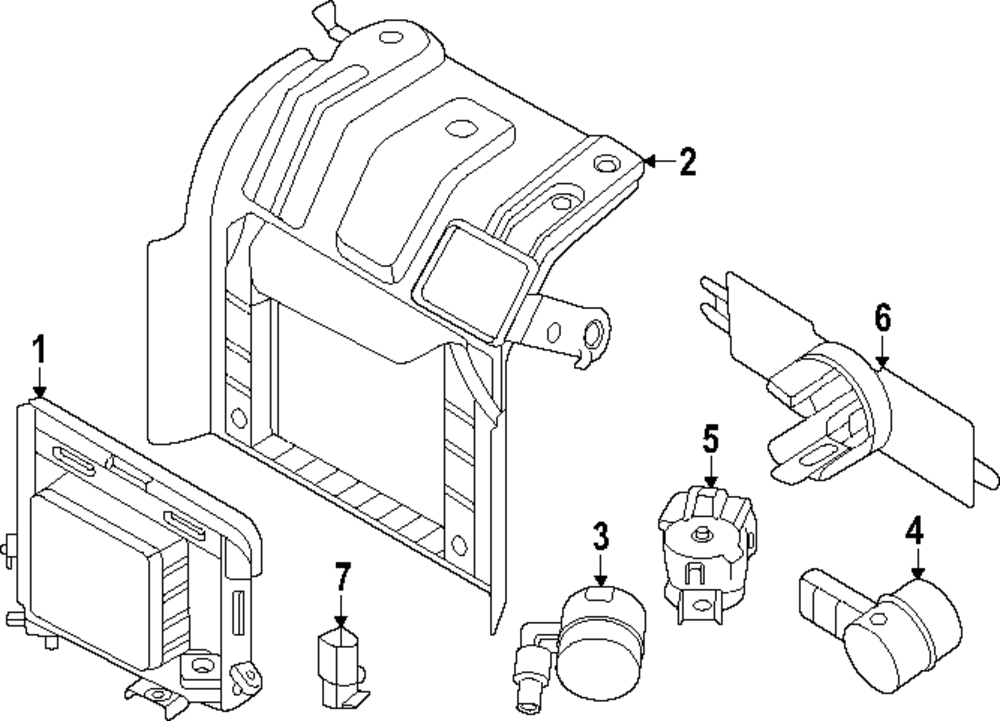 2
6
1
5
3
4
7