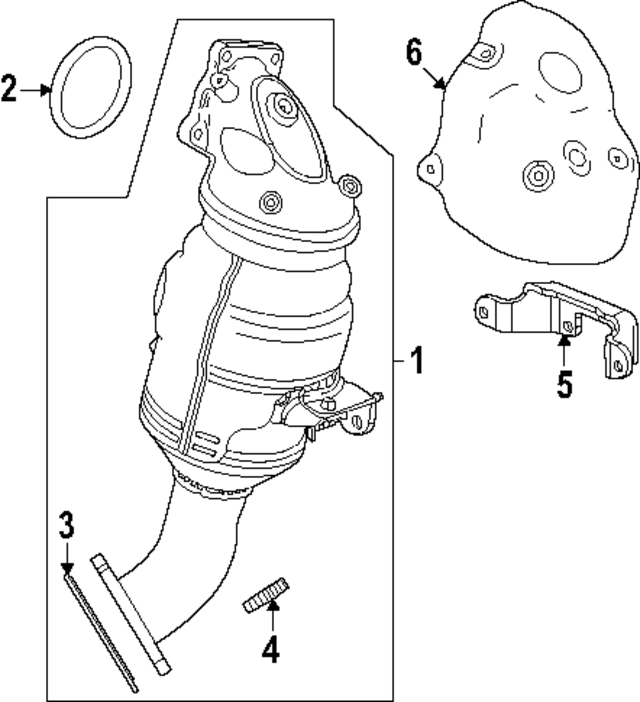 2
6
1
5
3
4