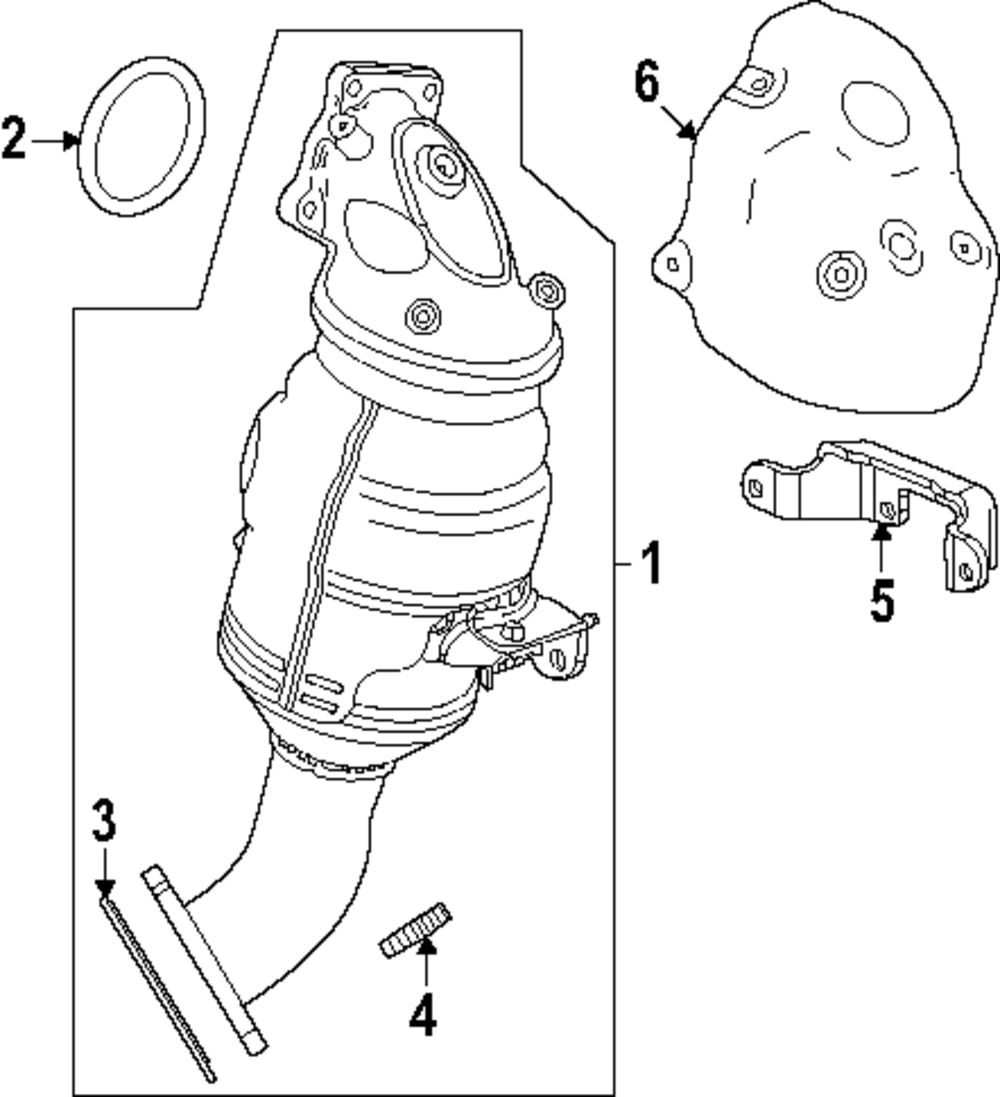 2
6
1
5
3
4