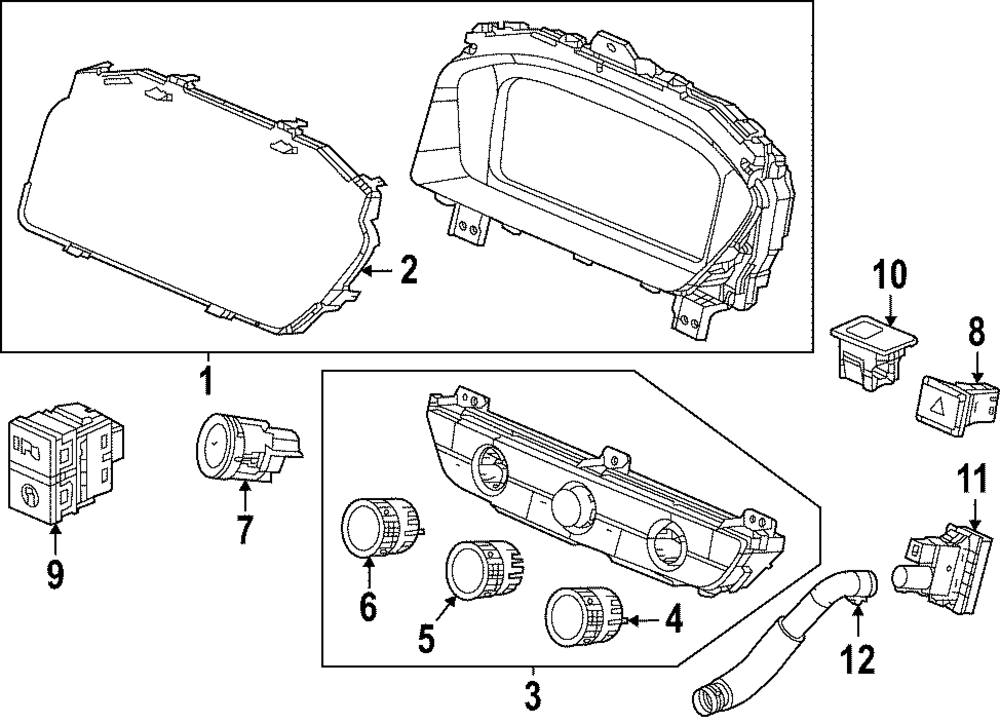 2
10
8
1
9
7
11
6
5
4
12
3