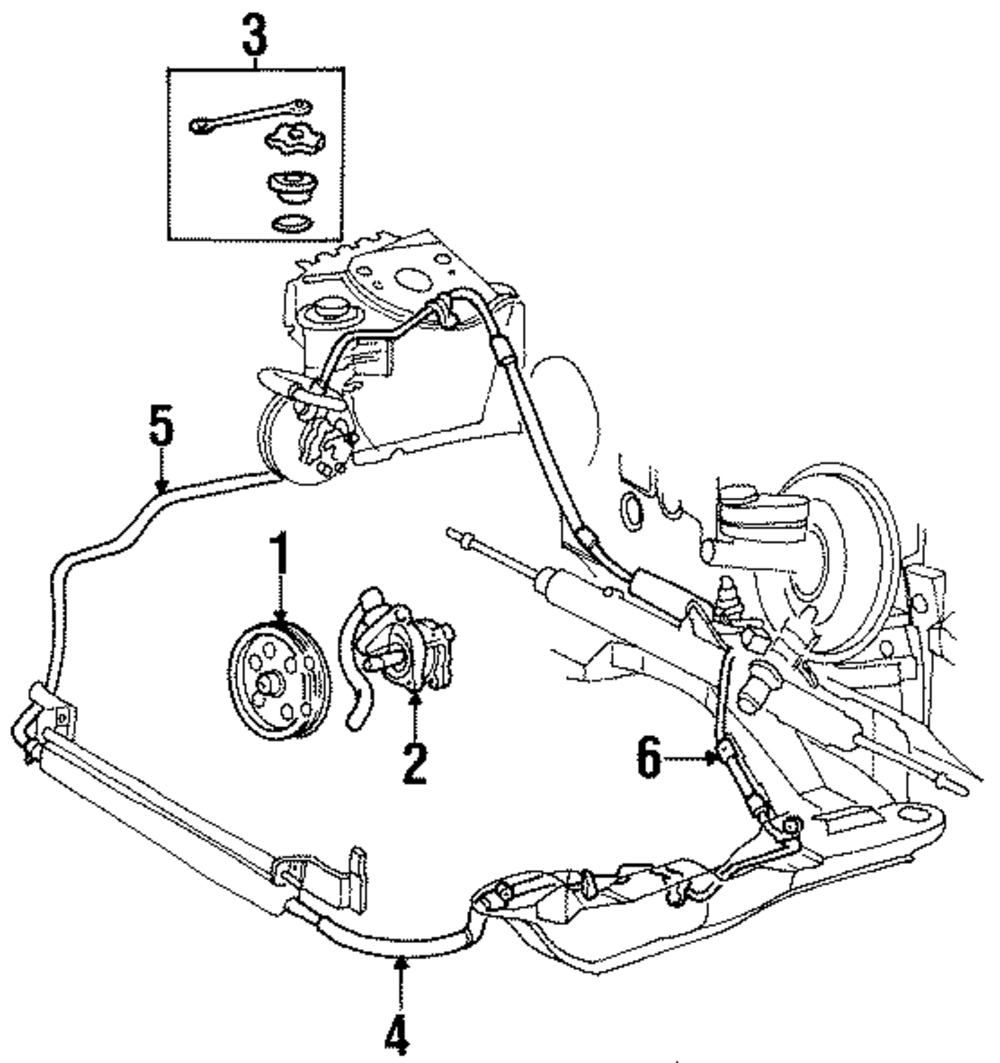 3
5
1
2
6
4