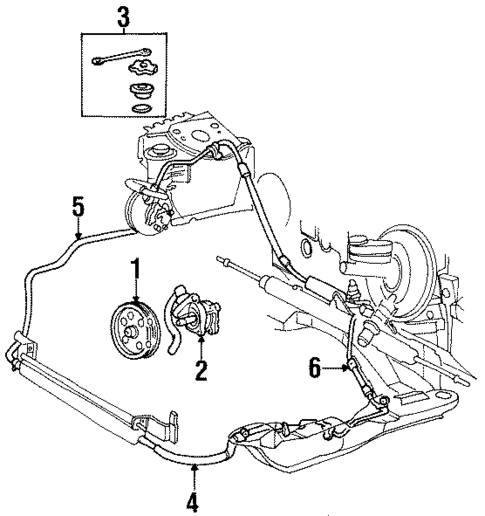 3
5
1
2
6
4