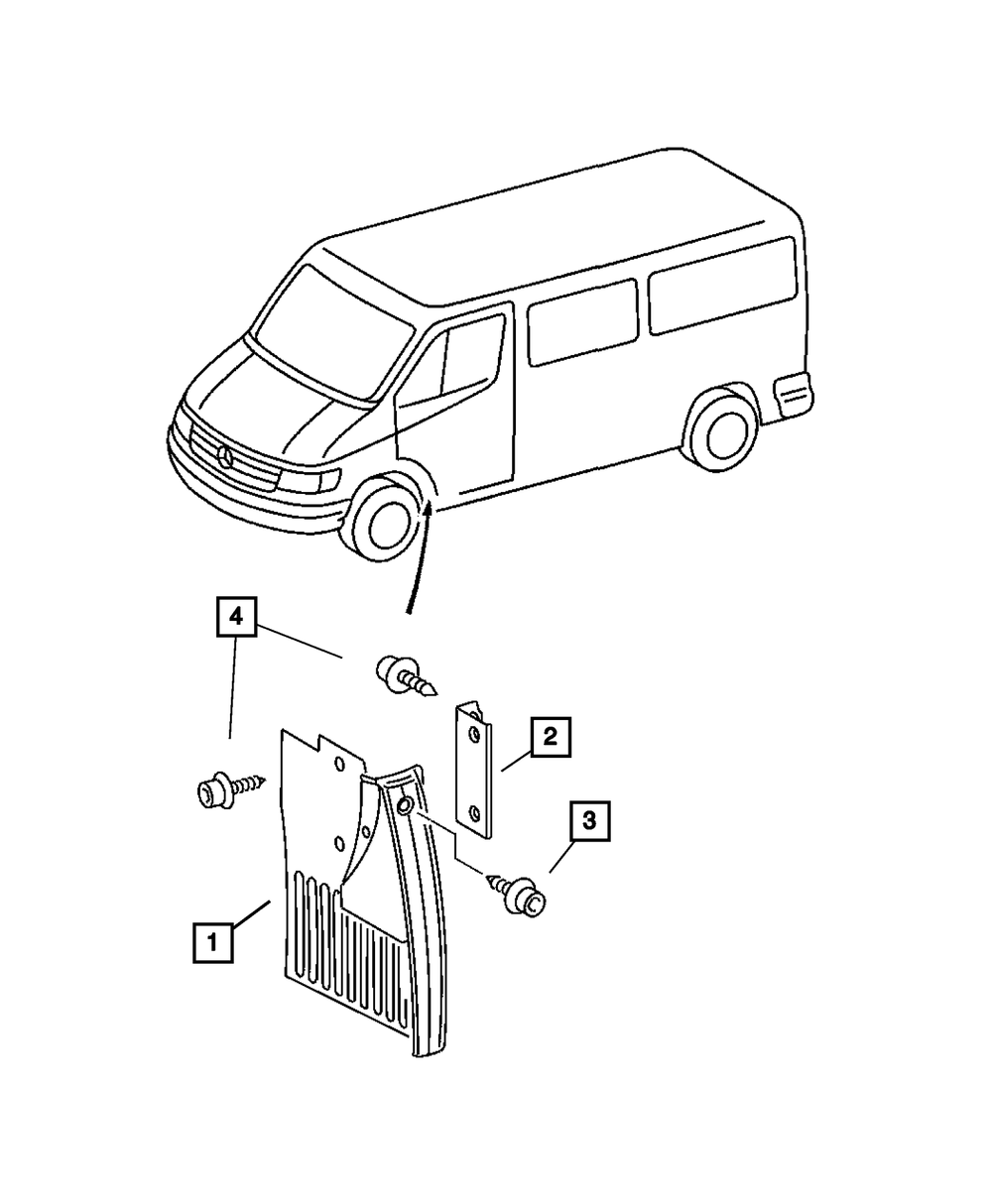 4
2
3
1