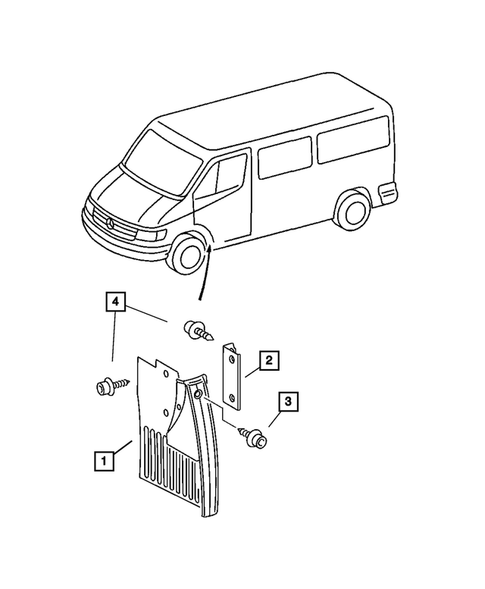 4
2
3
1