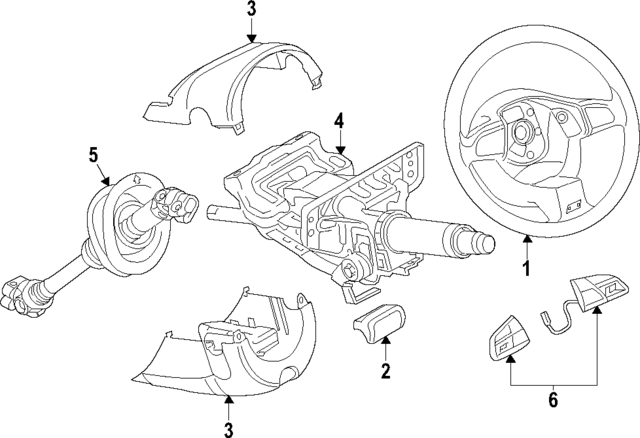 3
4
5
1
2
6
3