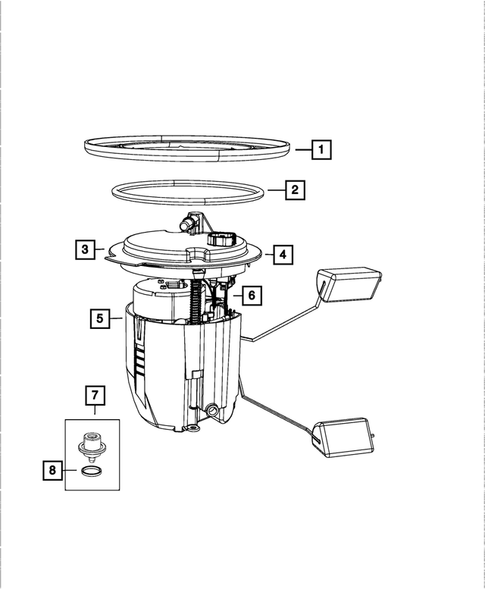 1
2
3
4
6
5
7
8