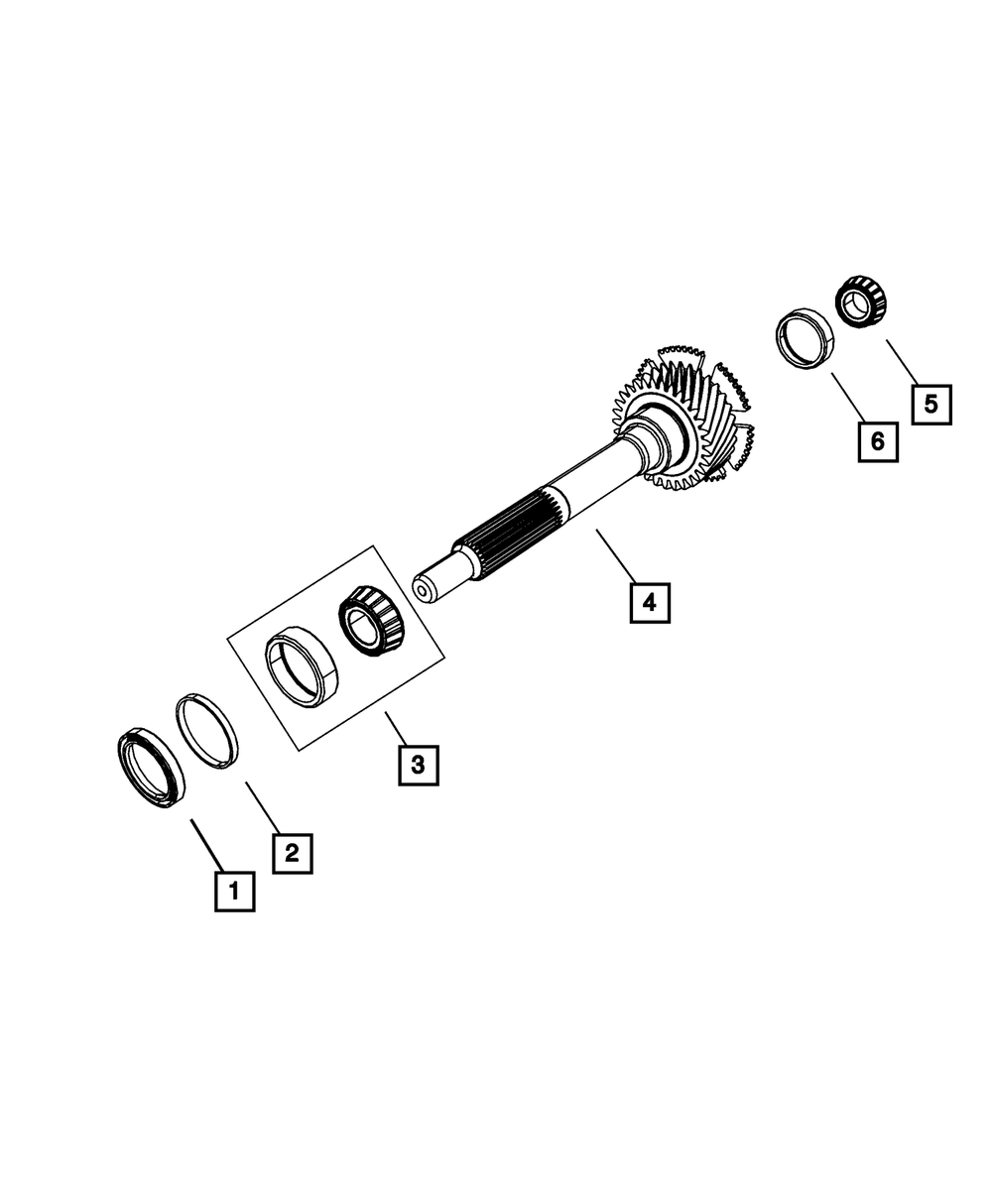 5
6
4
3
2
1