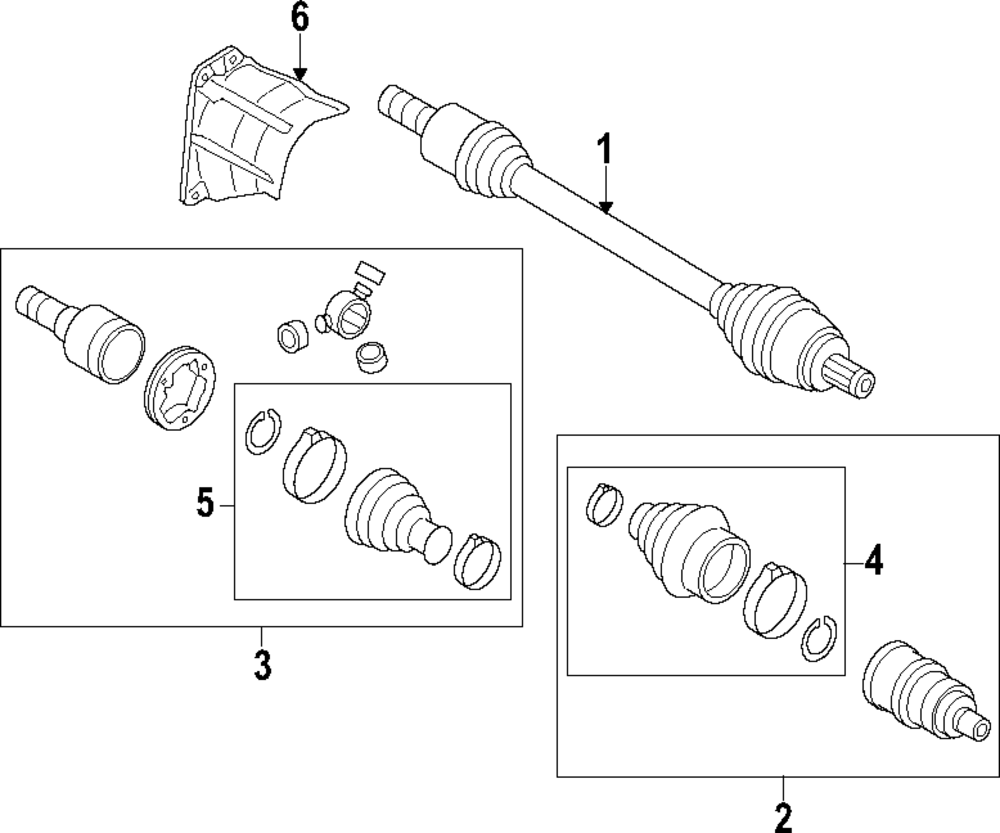 6
1
5
4
3
2