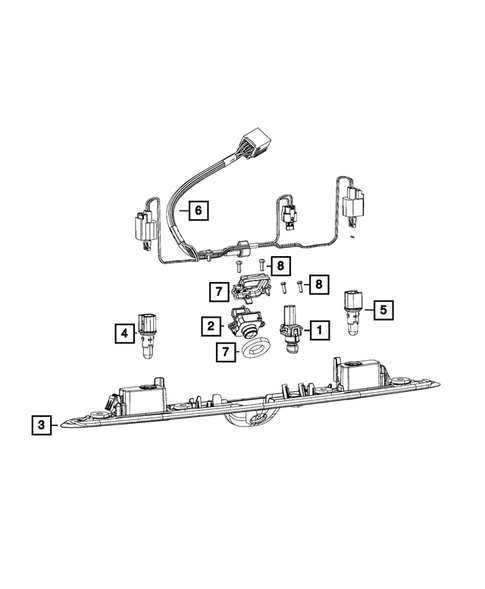 6
8
7
8
5
2
1
4
7
3