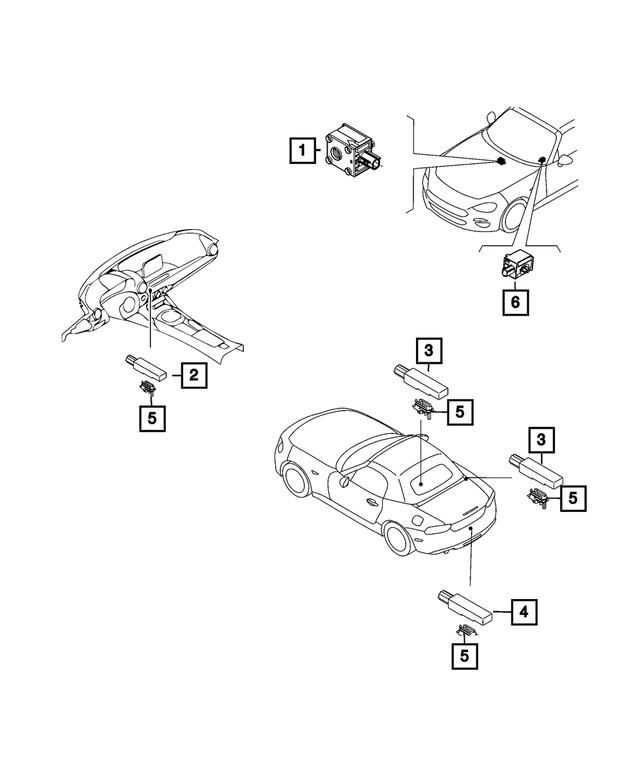 1
6
2
5
3
5
3
5
4
5