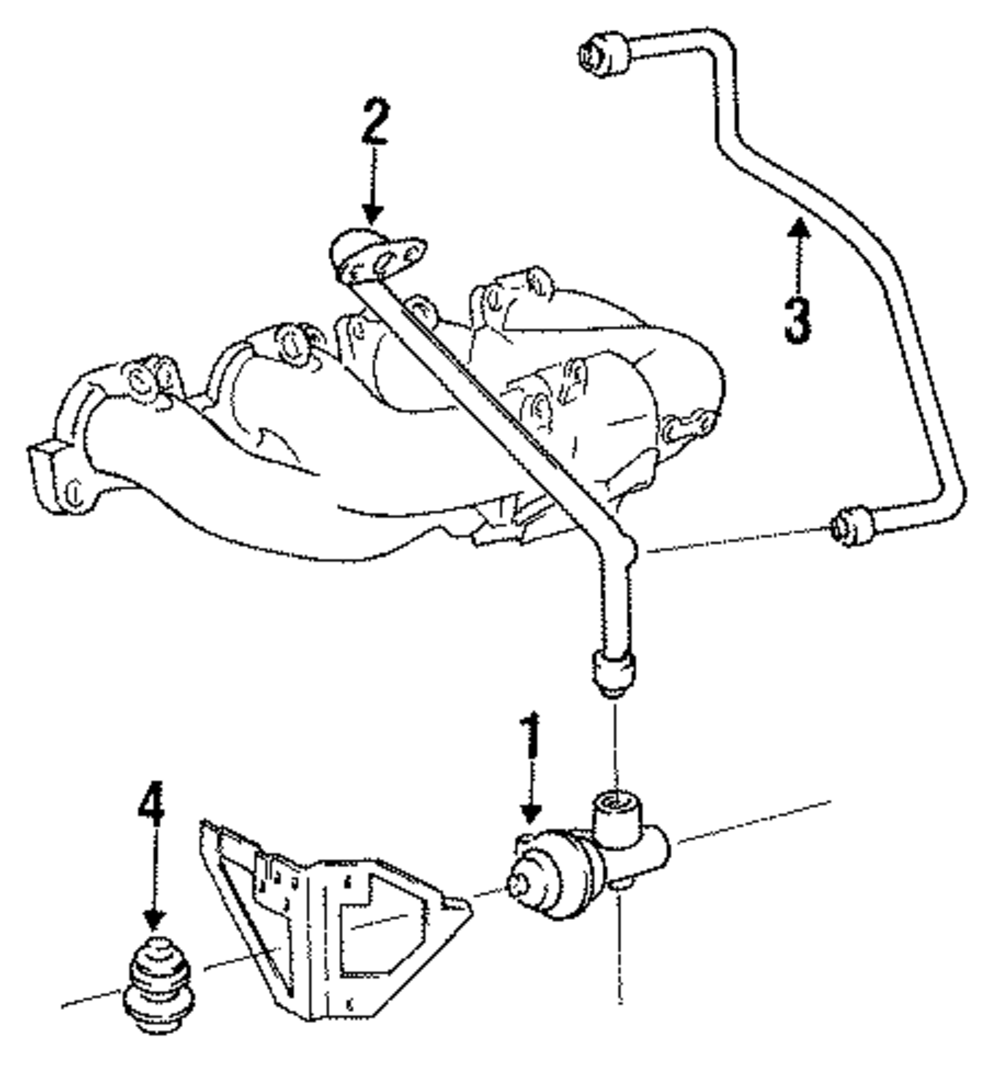 2
3
1
4