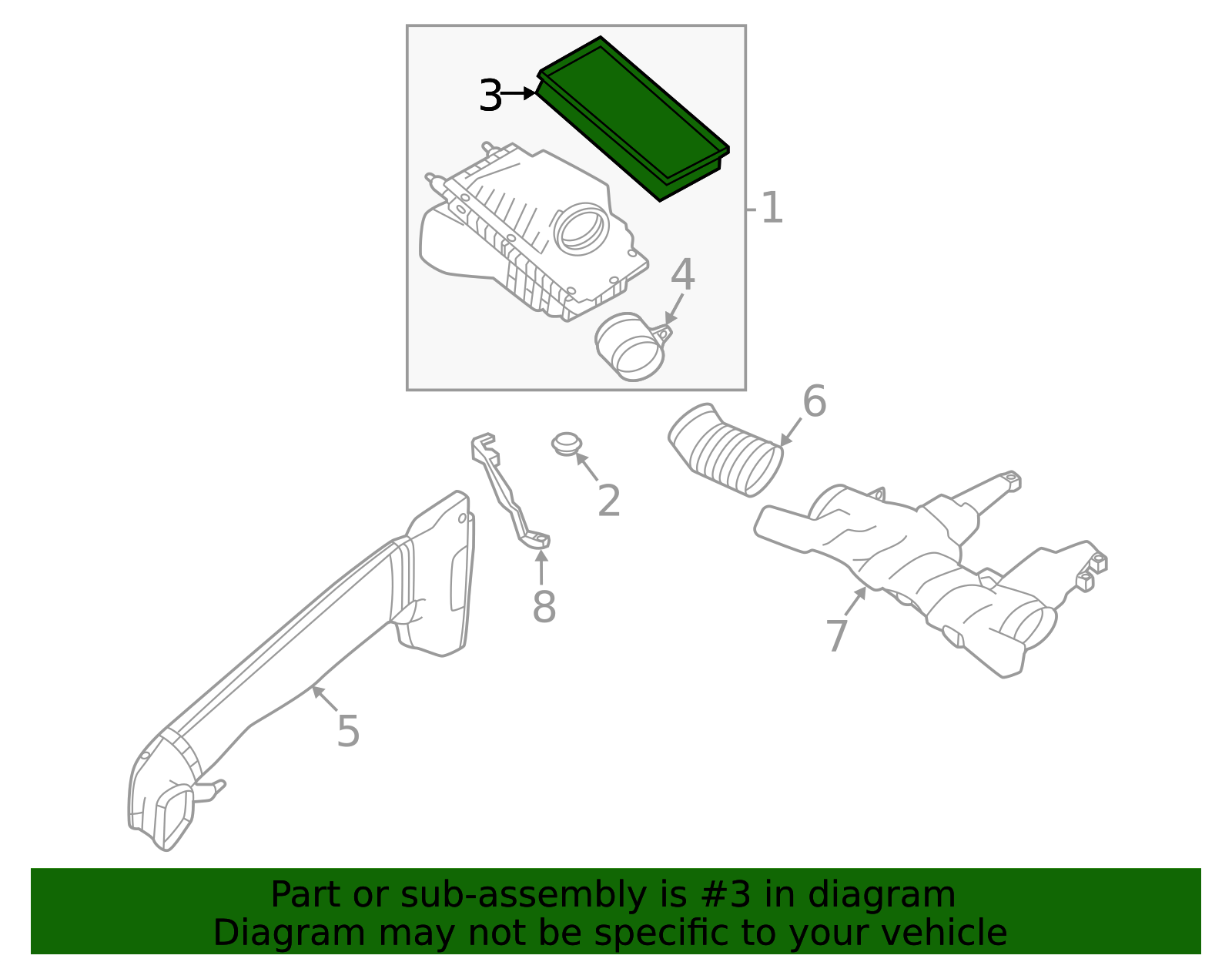 3
1
4
6
2
8
7
5

Part or sub-assembly is #3 in diagram
Diagram may not be specific to your vehicle