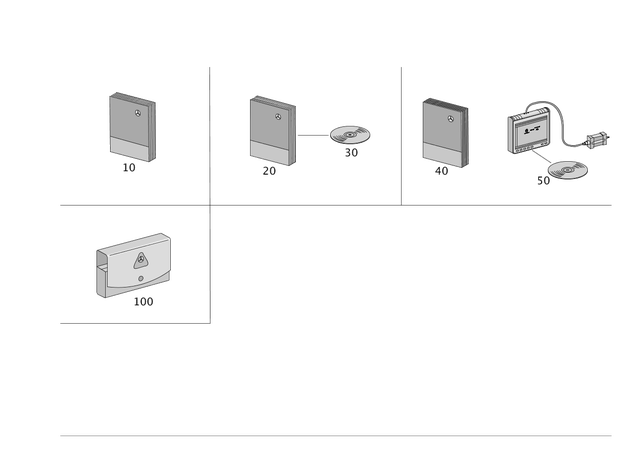 10

20

30

40

50

100