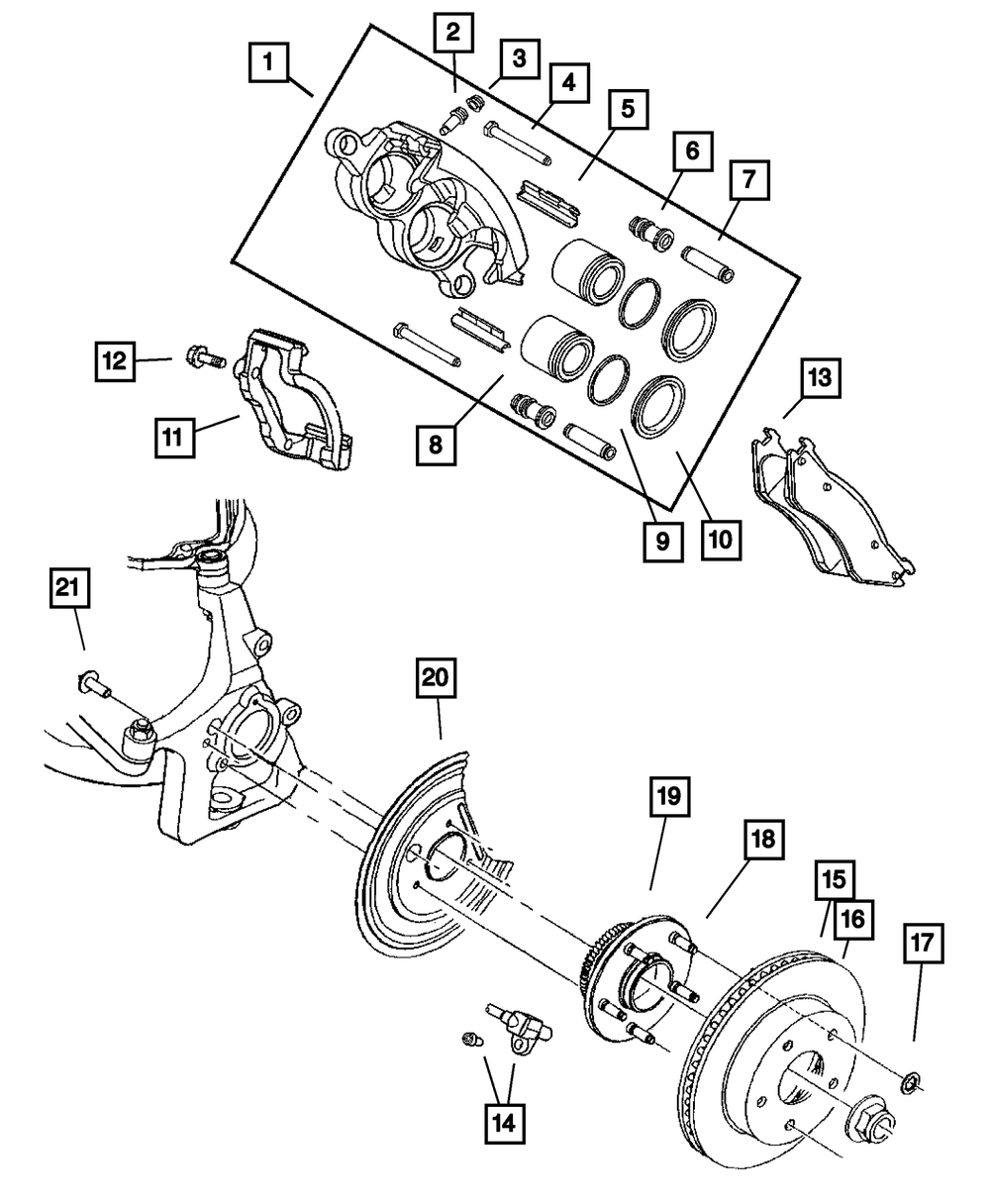 1
2
3
4
5
6
7
12
11
8
9
10
13
21
20
19
18
15
16
17
14