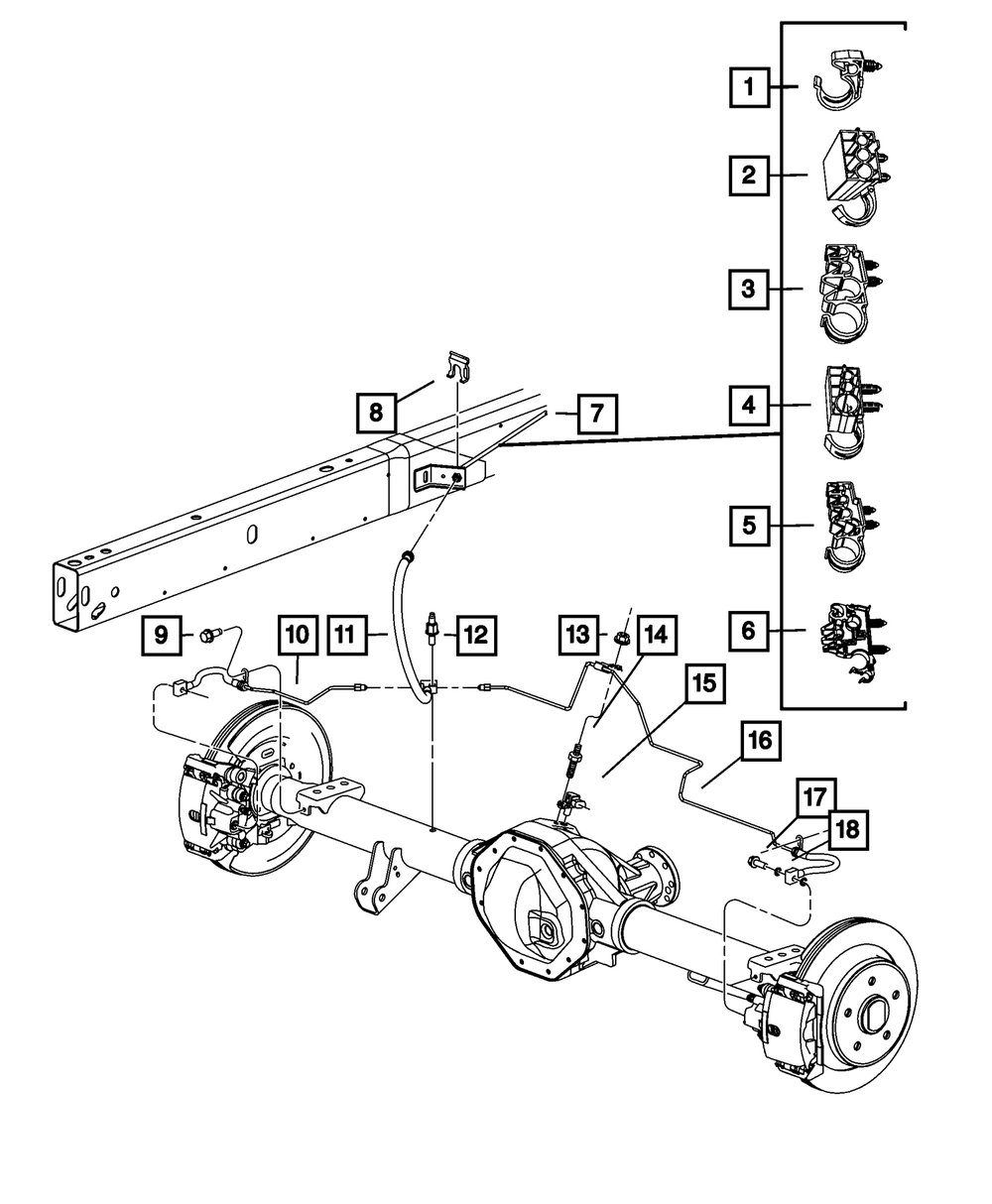 1
2
3
4
5
6
8
7
9
10
11
12
13
14
15
16
17
18