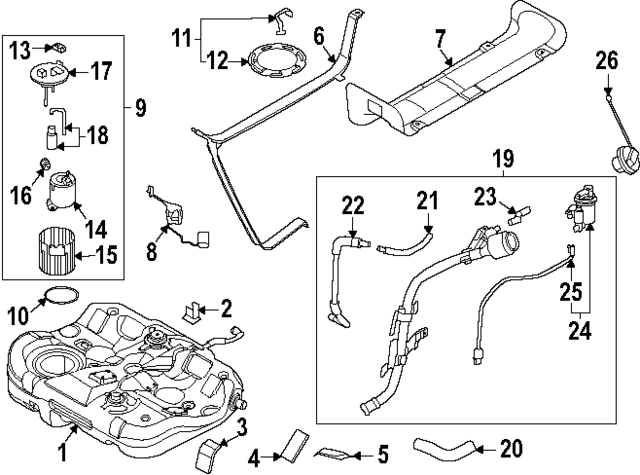 13
17
9
18
16
14
15
11
12
6
7
26
8
19
22
21
23
25
24
10
2
1
3
4
5
20