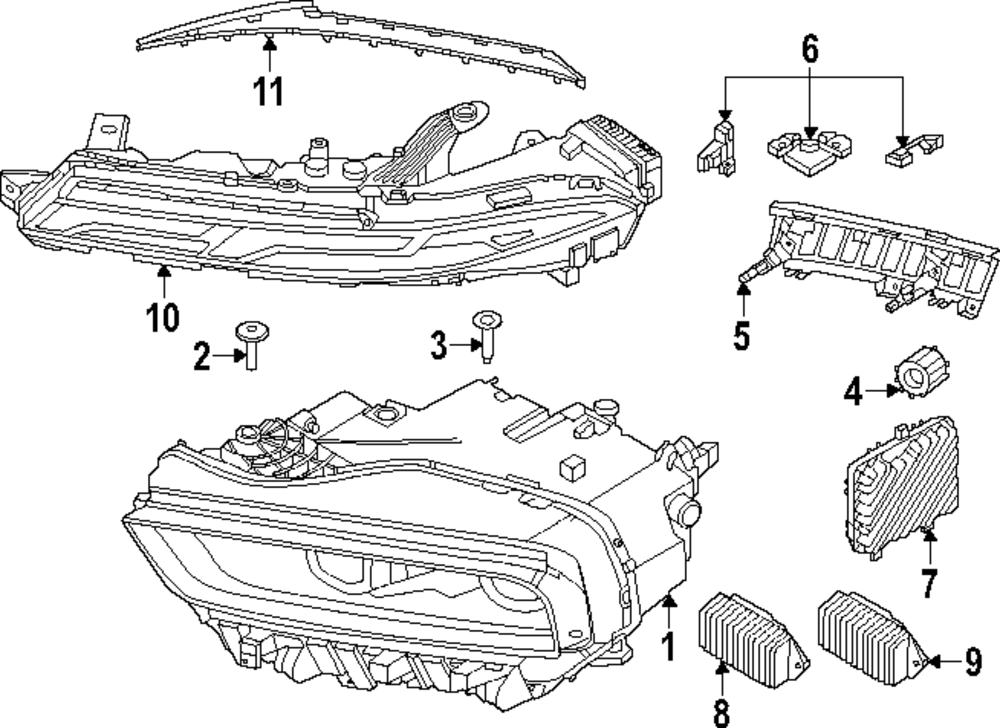 11
6
10
5
2
3
4
7
1
9
8