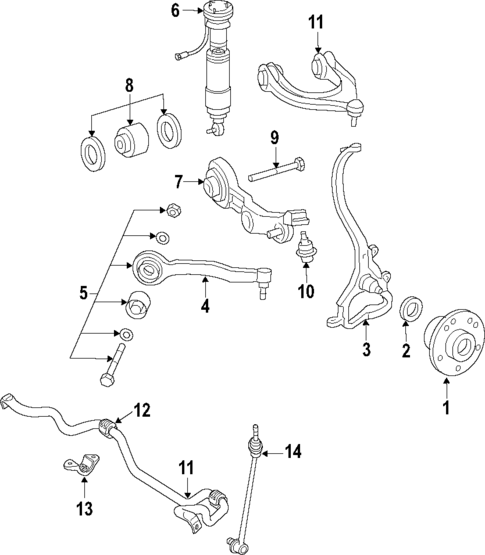 6
11
8
9
7
5
4
10
3
2
1
12
14
11
13