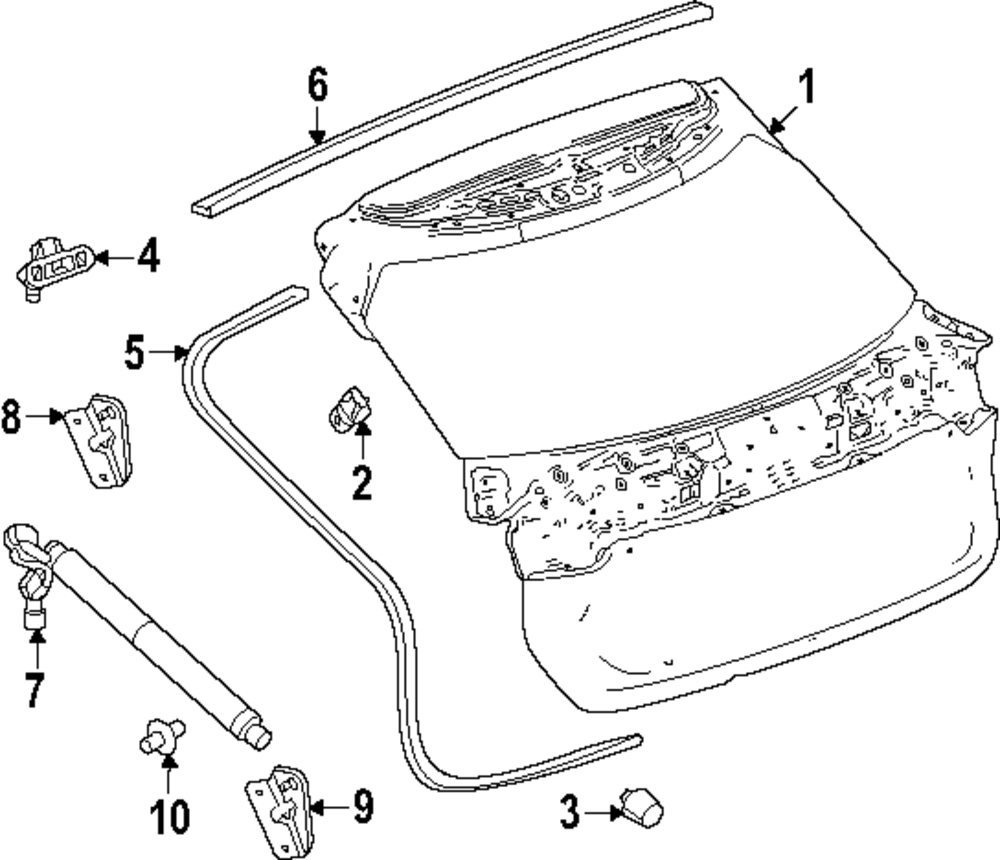 6
1
4
5
8
2
7
10
9
3