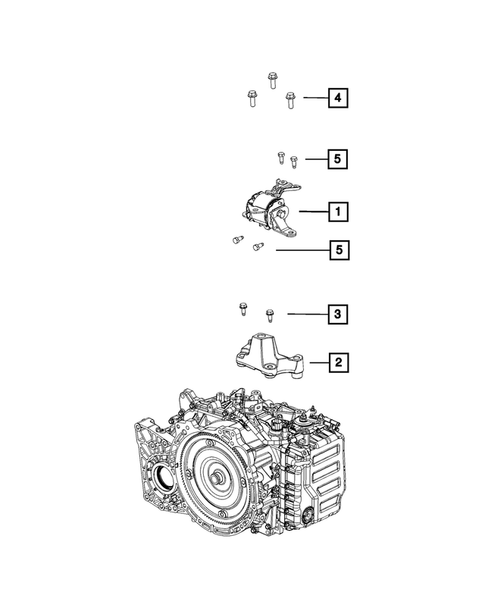 4

5

1

5

3

2