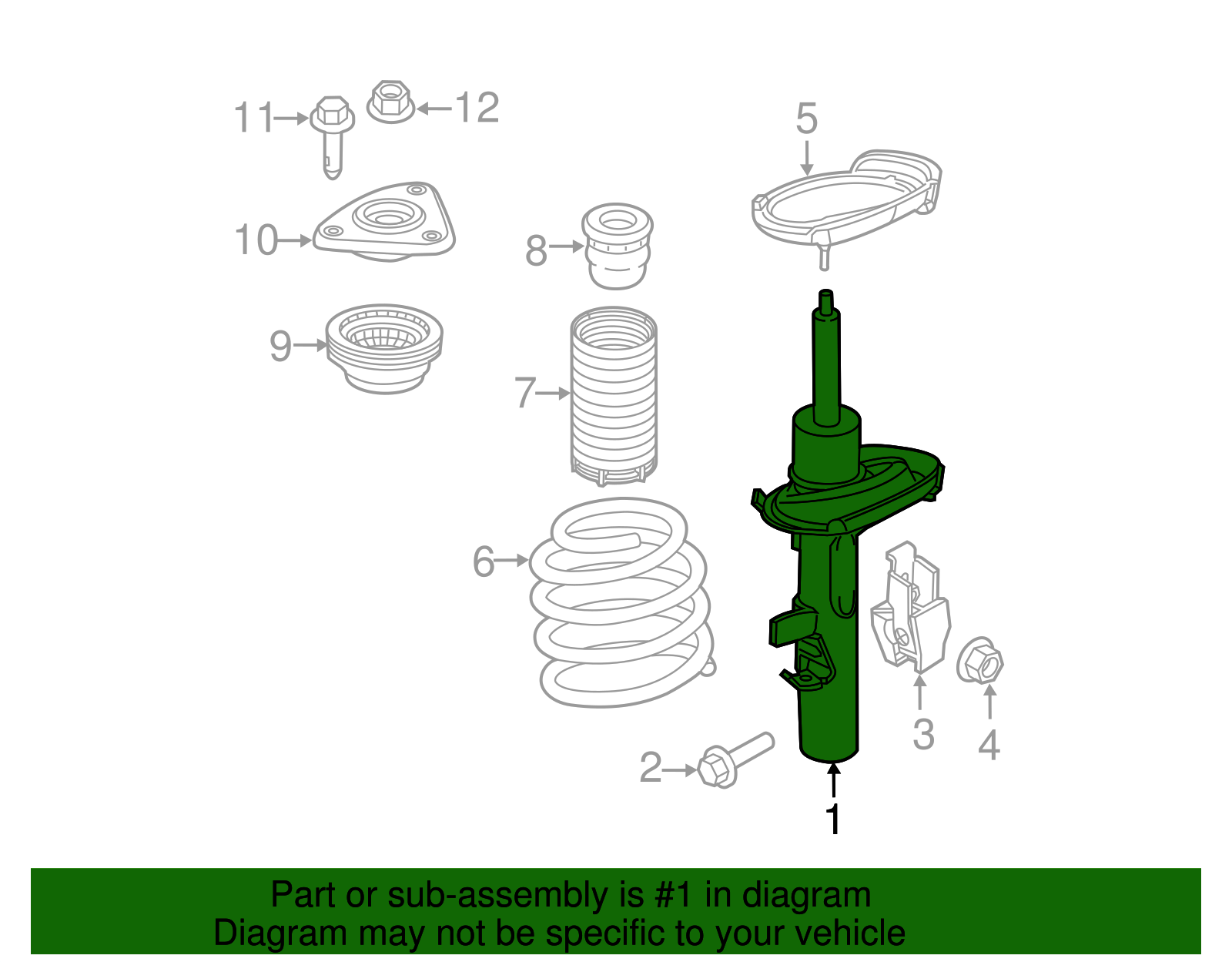 11
12
5
10
8
9
7
6
3
4
2
1

Part or sub-assembly is #1 in diagram
Diagram may not be specific to your vehicle