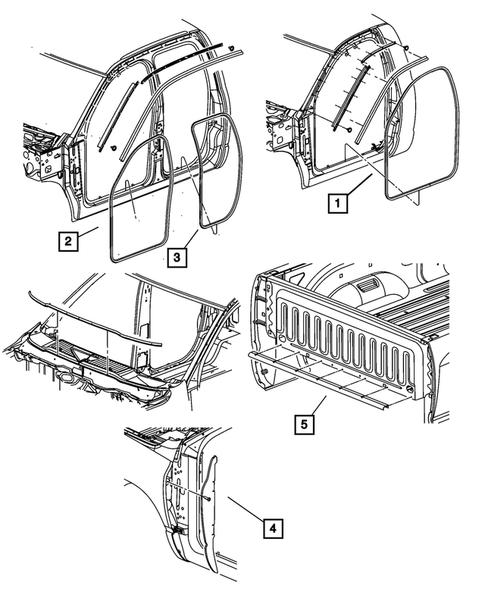 1

2

3

5

4